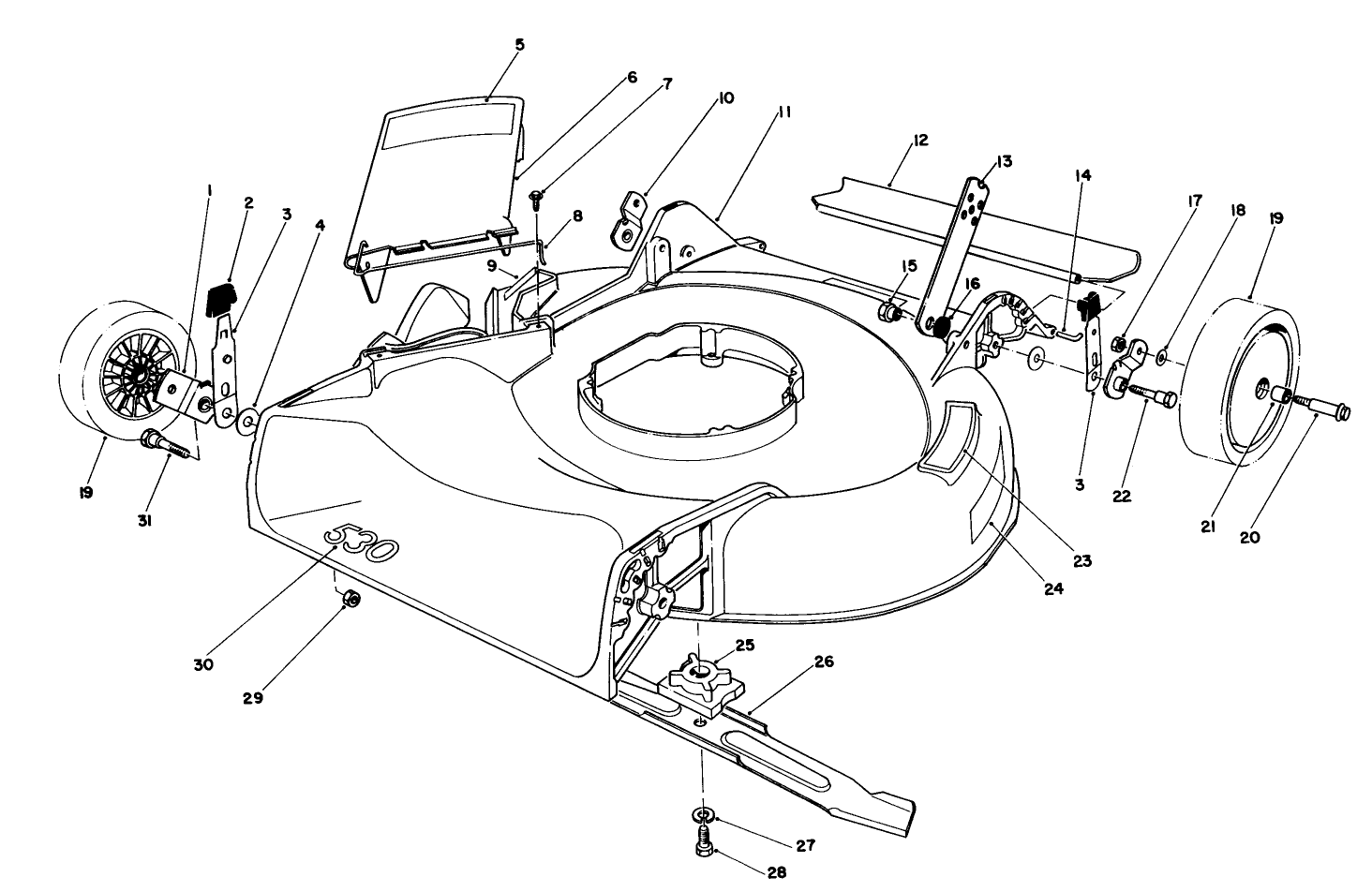 5
6
7
10
11
12
13
14
17
18
19
1
2
3
4
8
9
15
16
19
31
3
22
21
20
23
24
530
30
29
25
26
27
28