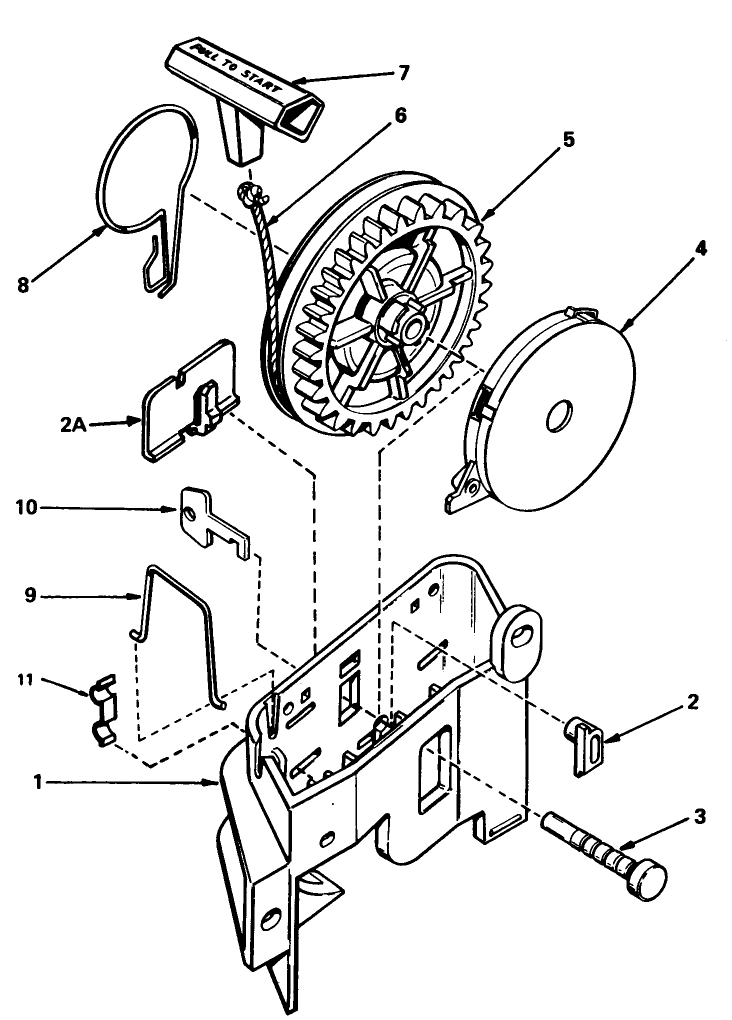 PULL TO START
7
6
5
8
4
2A
10
9
11
2
1
3