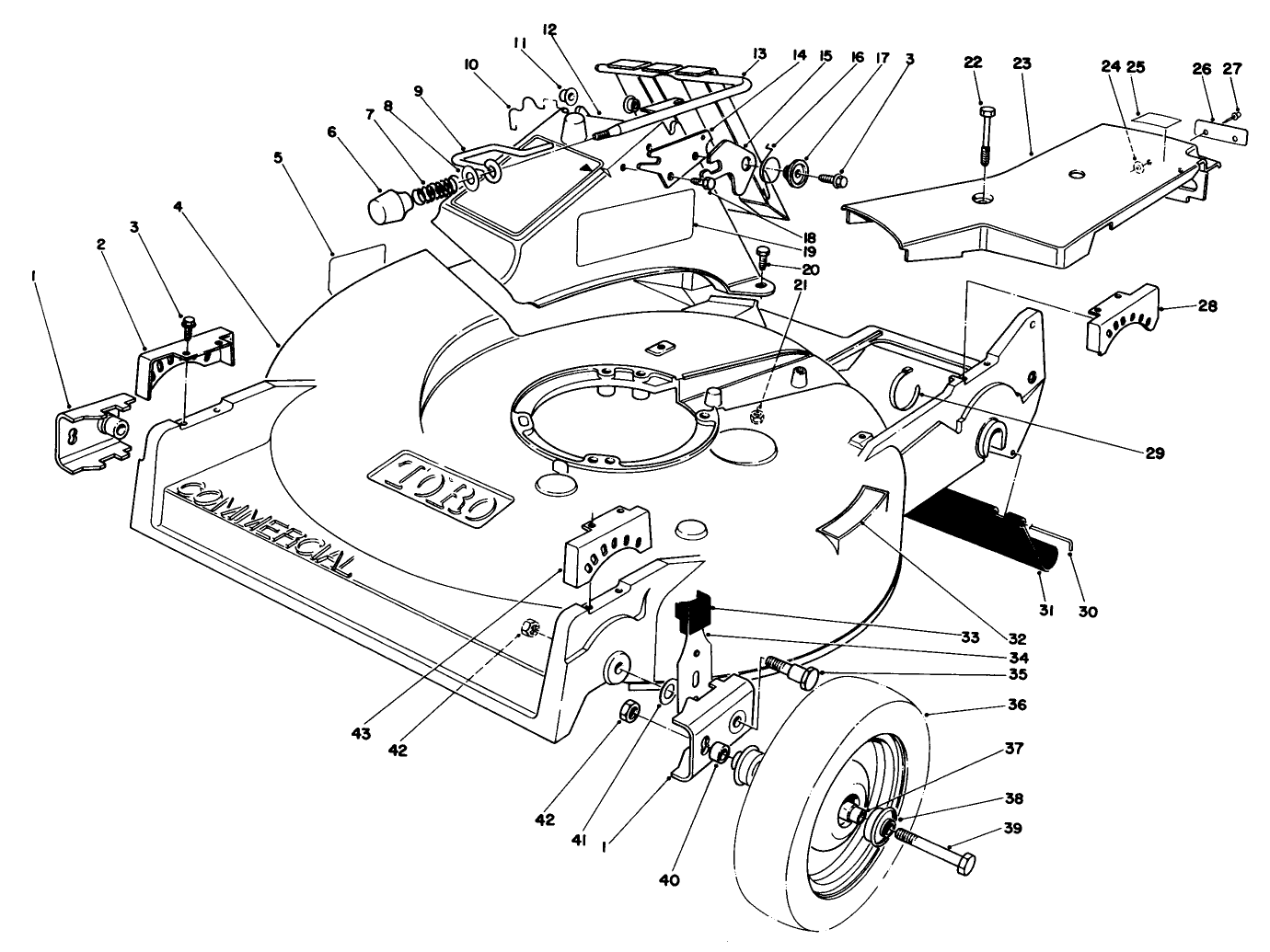 10 11 12 13 14 15 16 17 3 22 23 24 25 26 27

9 8 7 6 5 4 3 2 1

18 19 20 21

28

29

TORO

COMMERCIAL

30 31 32 33 34 35 36 37 38 39

43 42 42 41 1 40