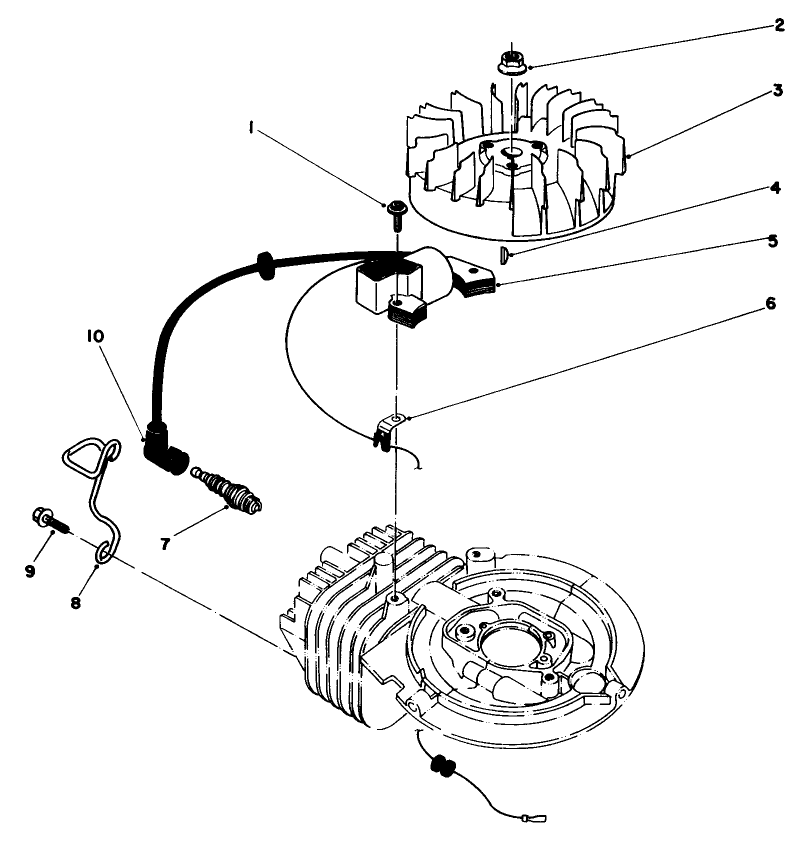 2
3
1
4
5
6
10
7
9
8