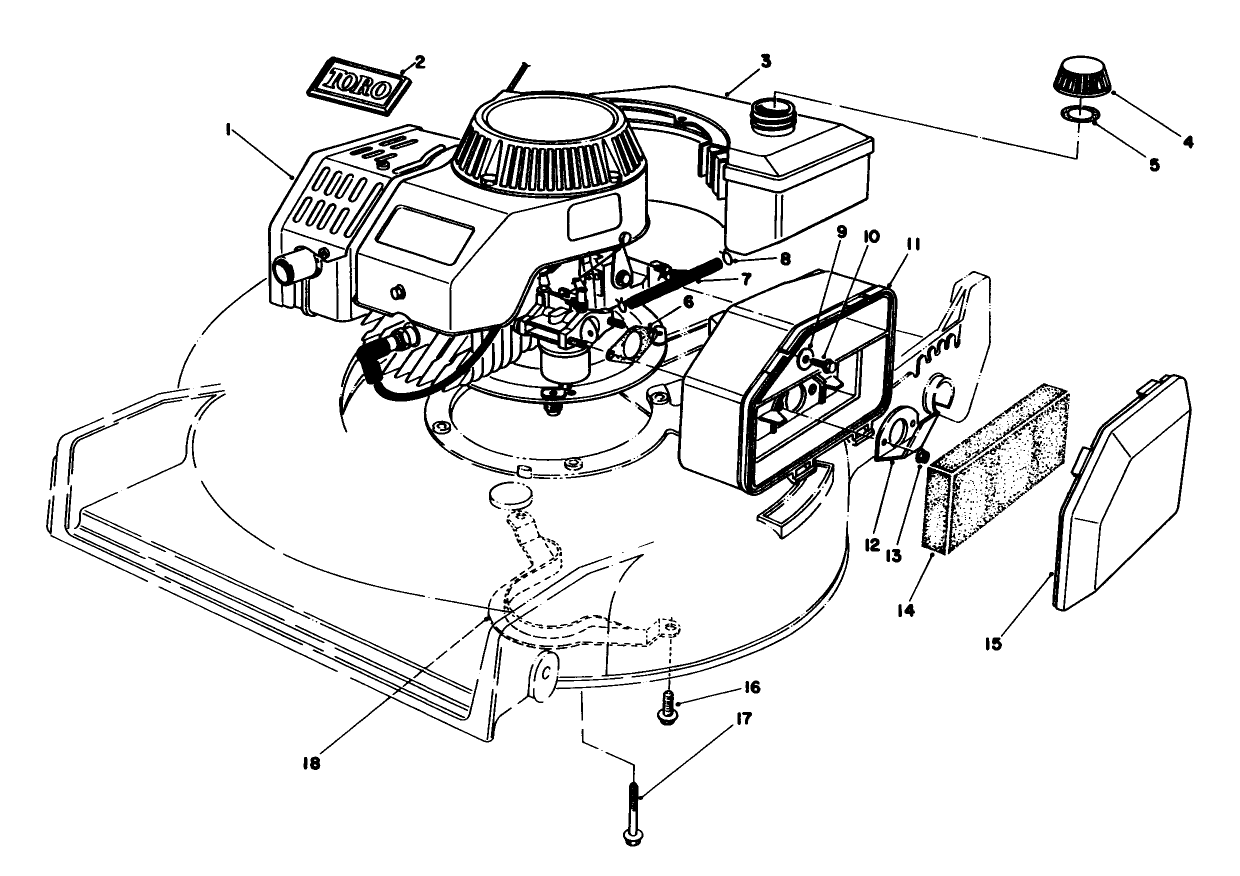 TORO

2
3
4
5
1
8
9
10
11
7
6
12
13
14
15
16
17
18