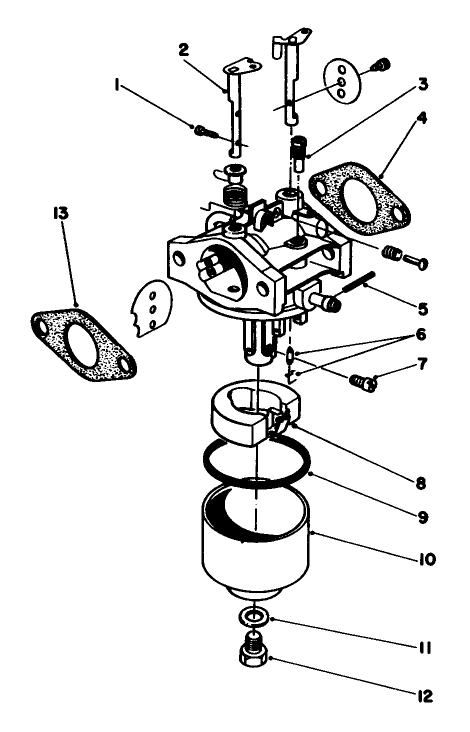 2
1
3
4
13
5
6
7
8
9
10
11
12