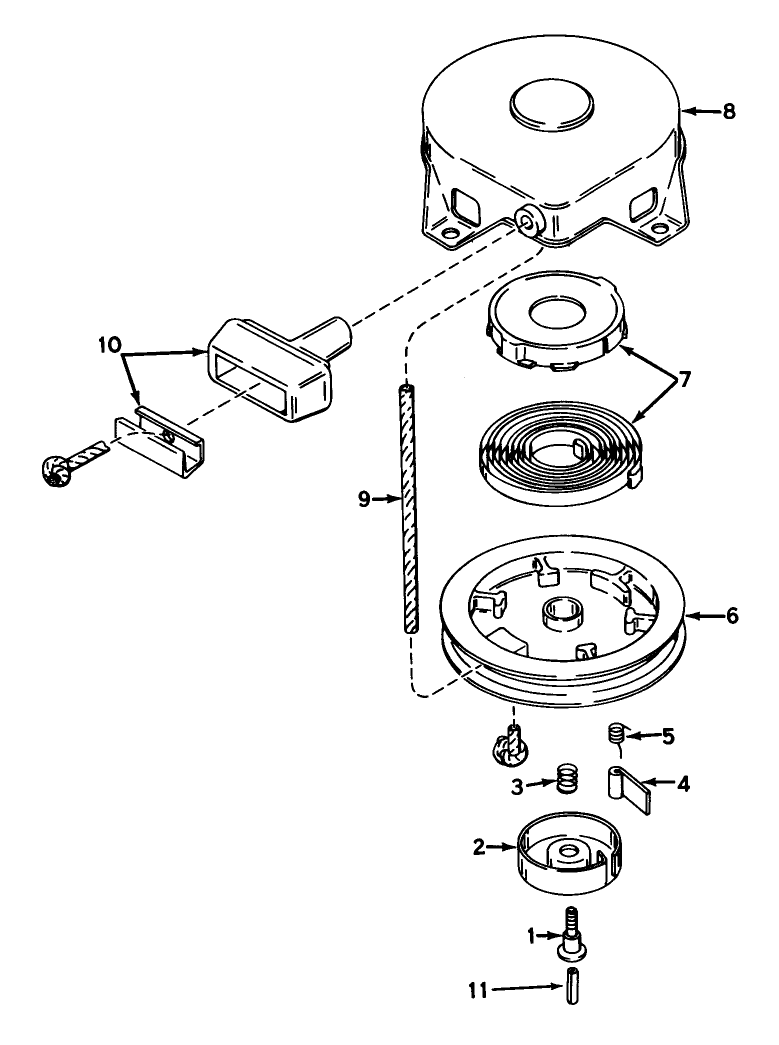 8
10
7
9
6
5
3
4
2
1
11