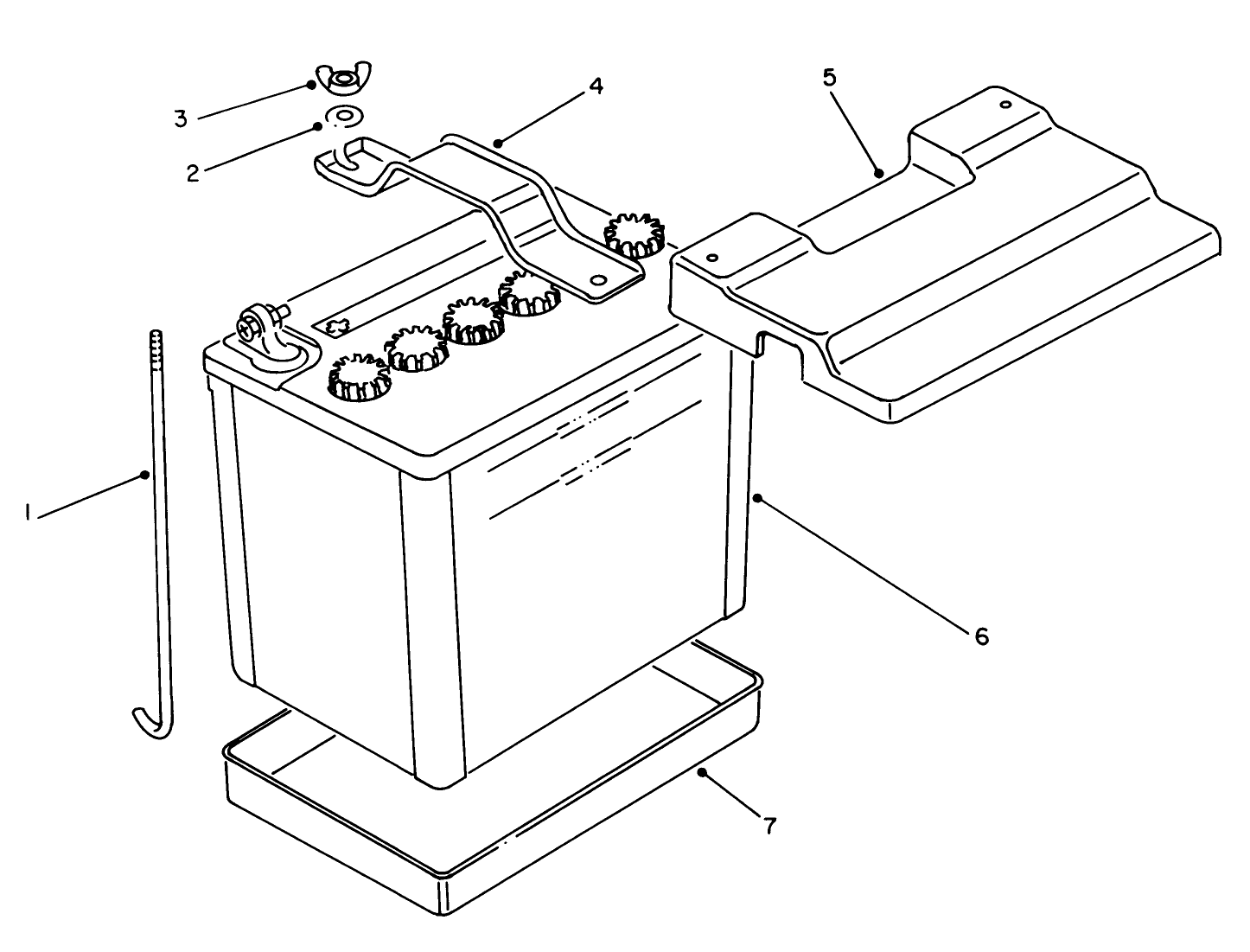 3
2
4
5
1
6
7