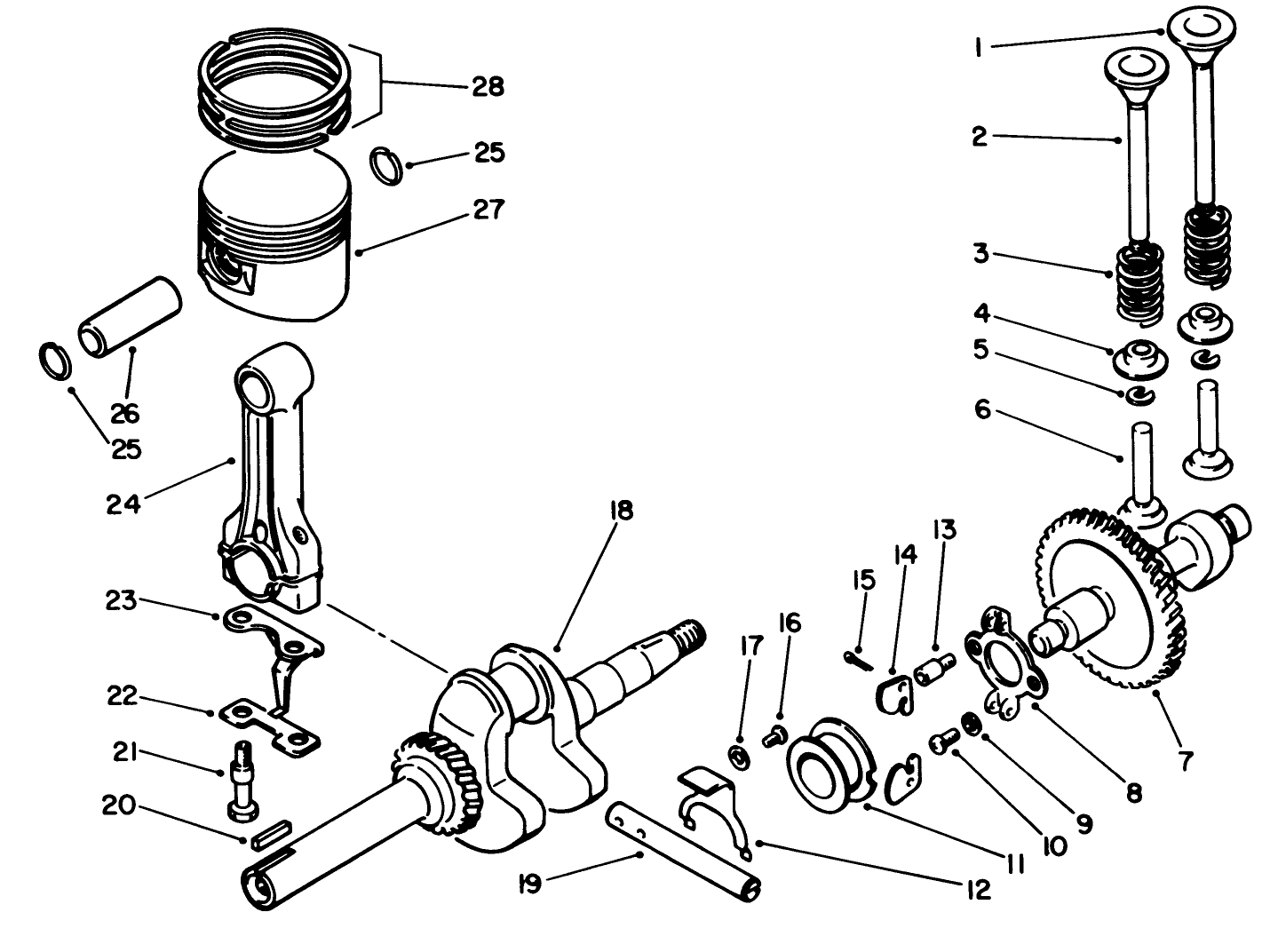 28
25
27
26
25
24
23
22
21
20
18
19
17
16
15
14
13
12
11
10
9
8
7
1
2
3
4
5
6