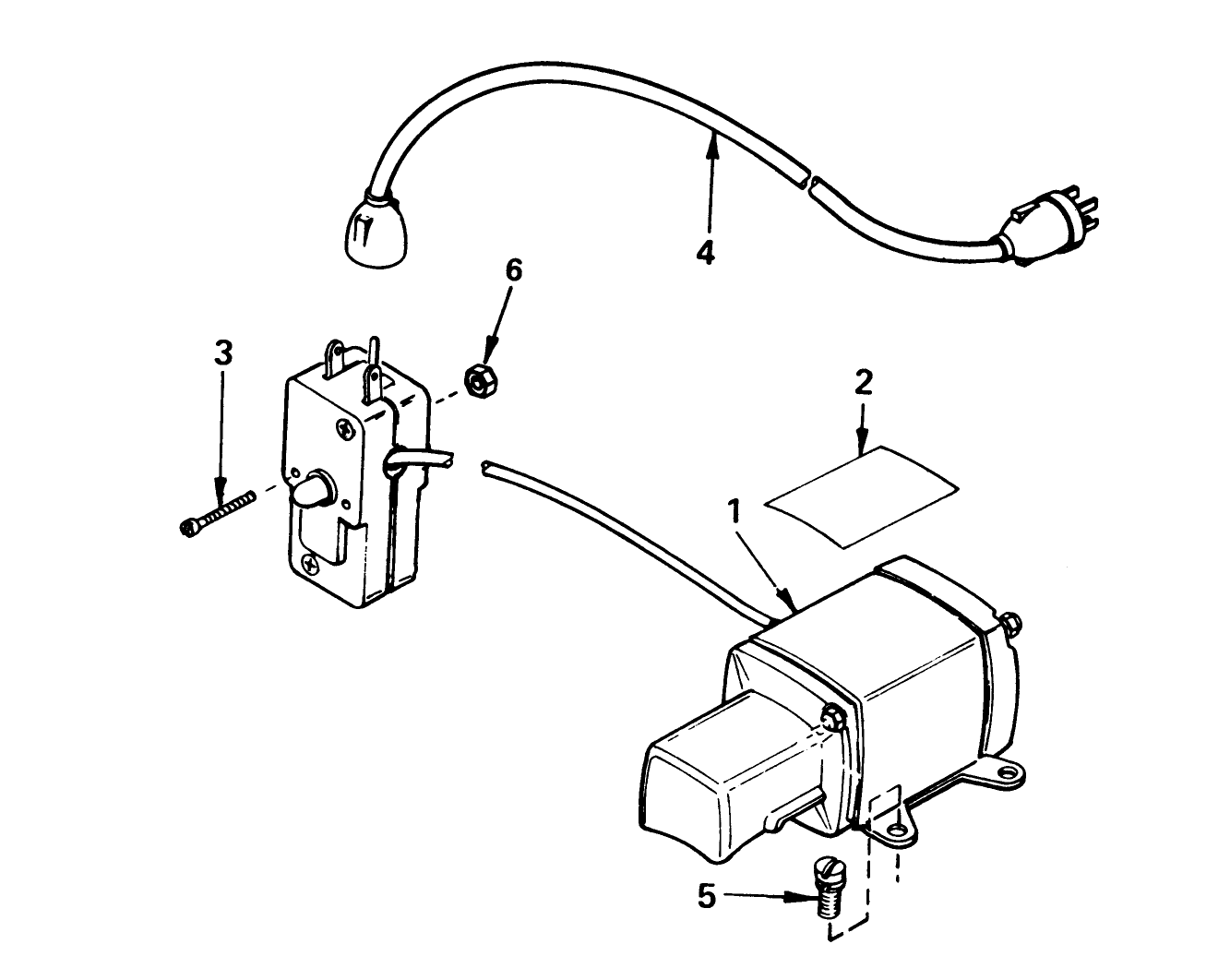 4
6
3
2
1
5