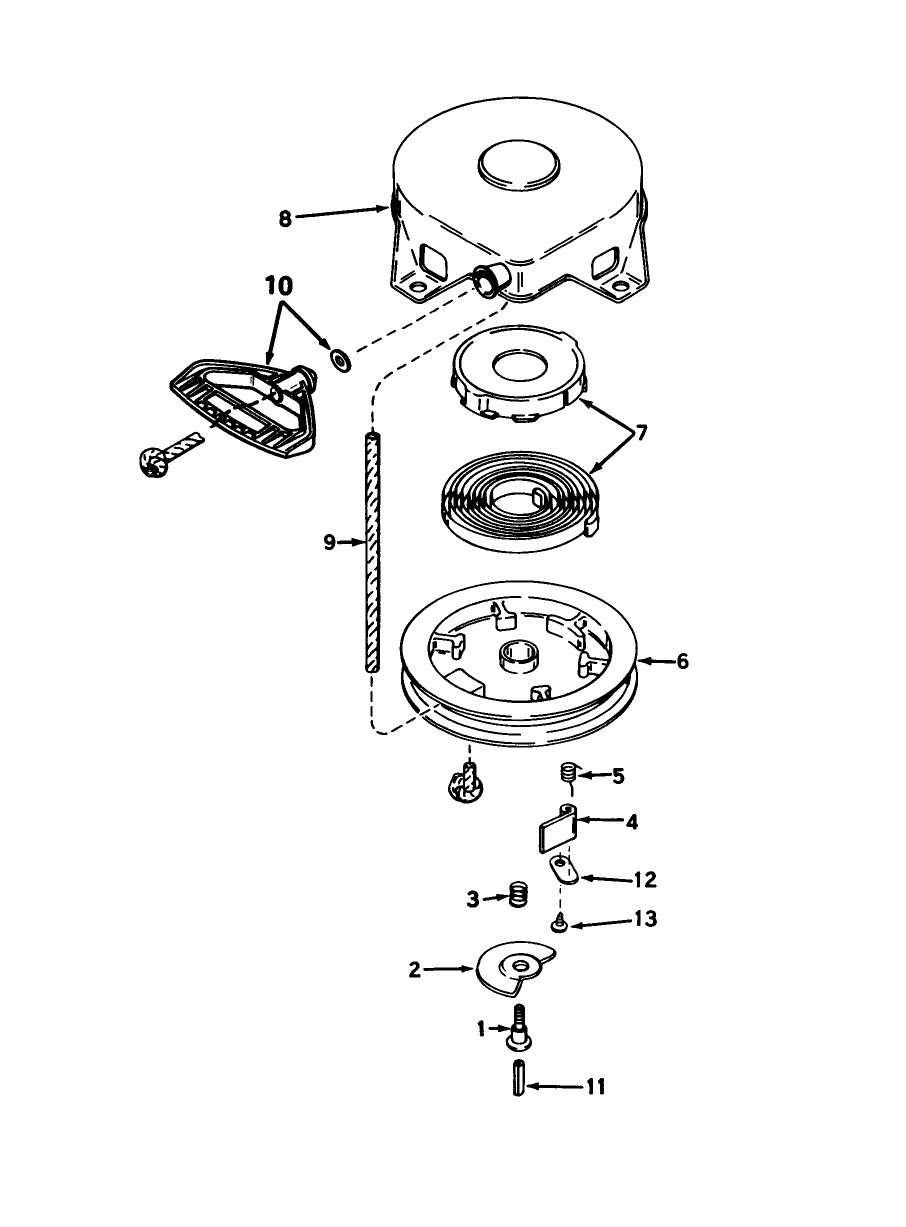 8
10
7
9
6
5
4
12
3
13
2
1
11