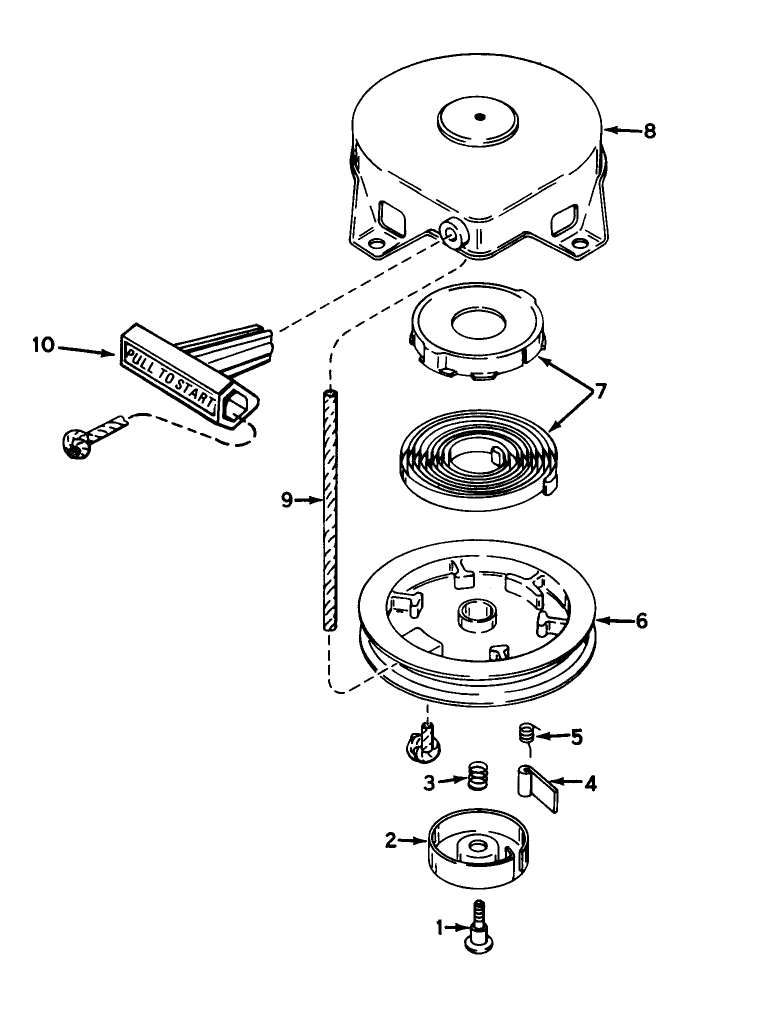 8

10

PULL TO START

7

9

6

5

3

4

2

1