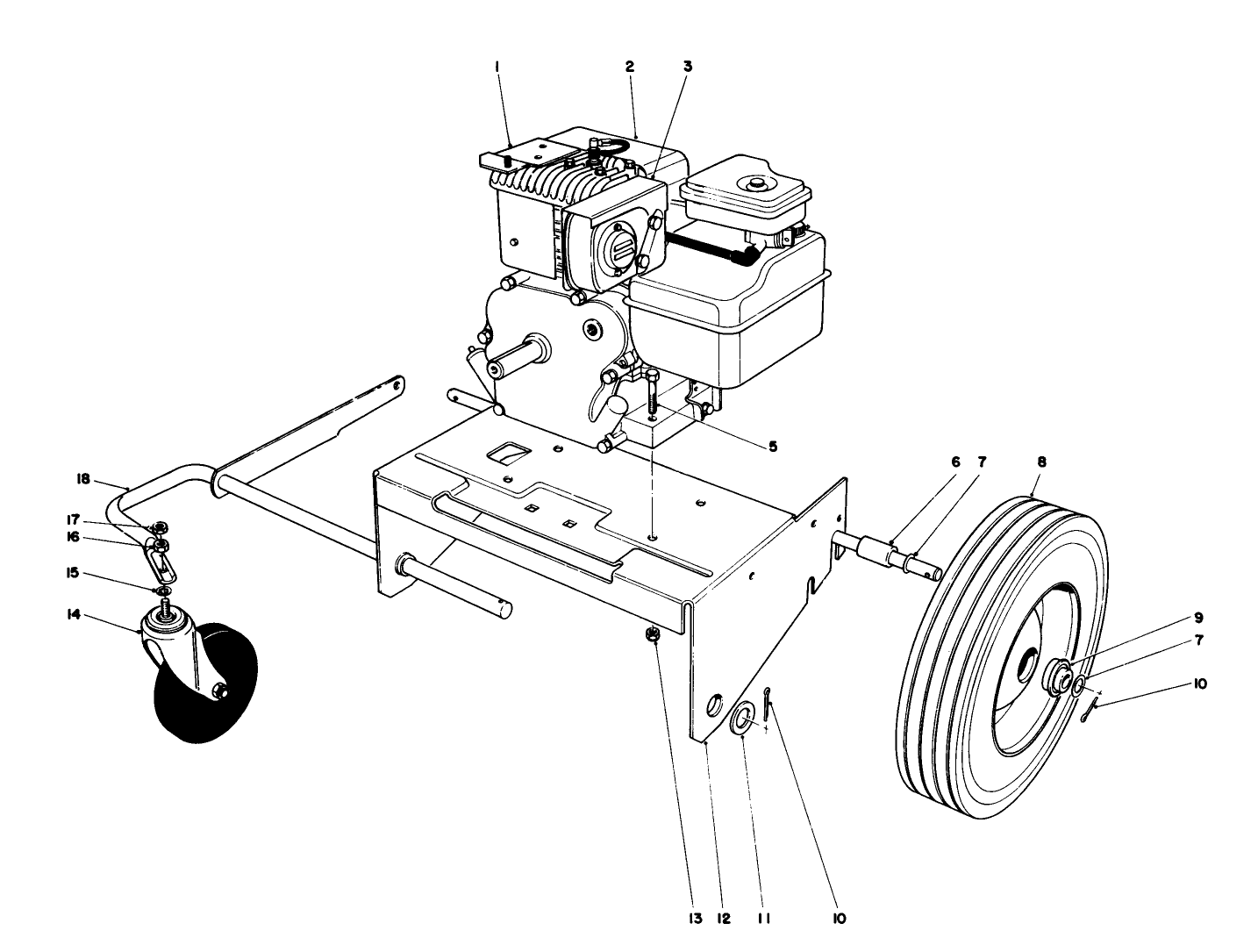 1
2
3
5
6
7
8
18
17
16
15
14
9
7
10
13
12
11
10