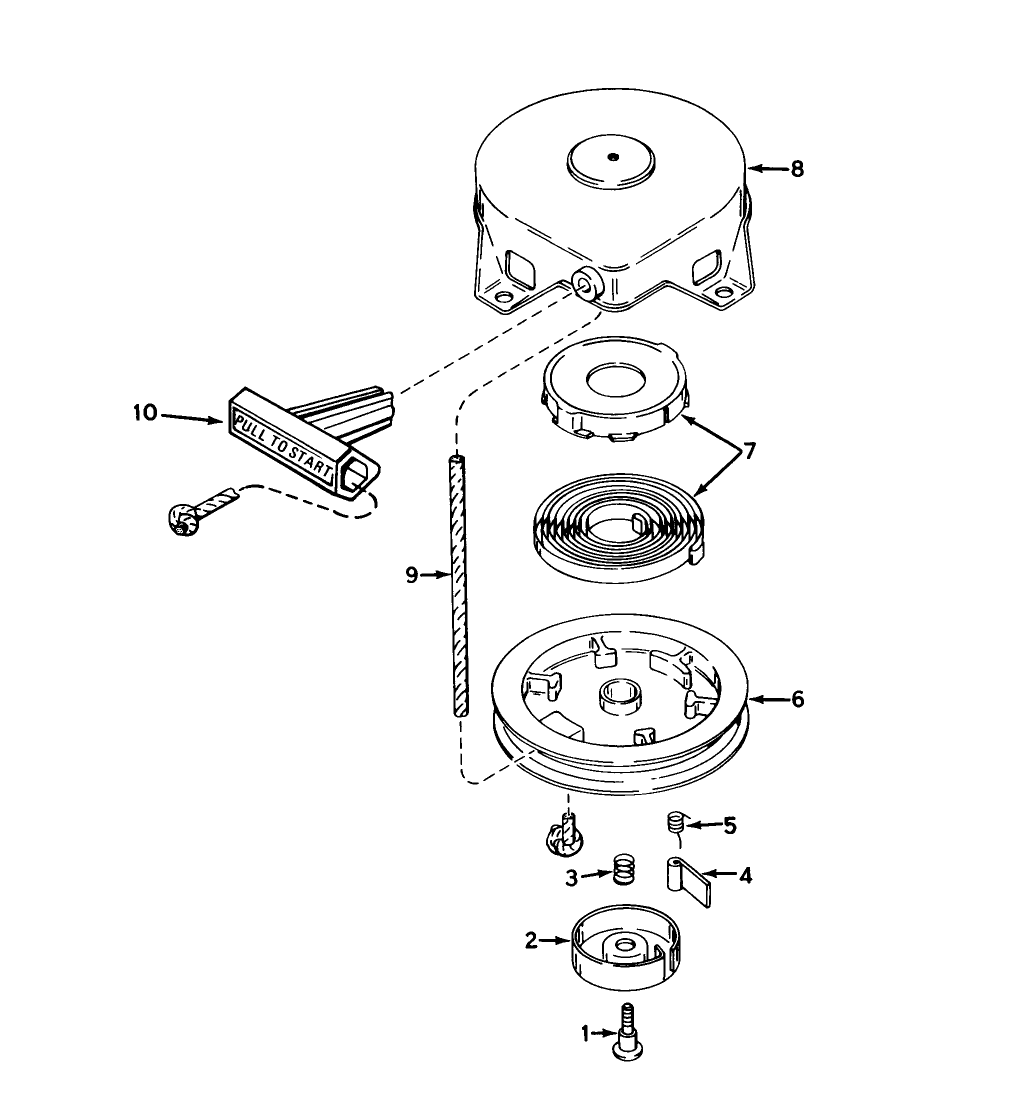 8

10

PULL TO START

7

9

6

5

3

4

2

1