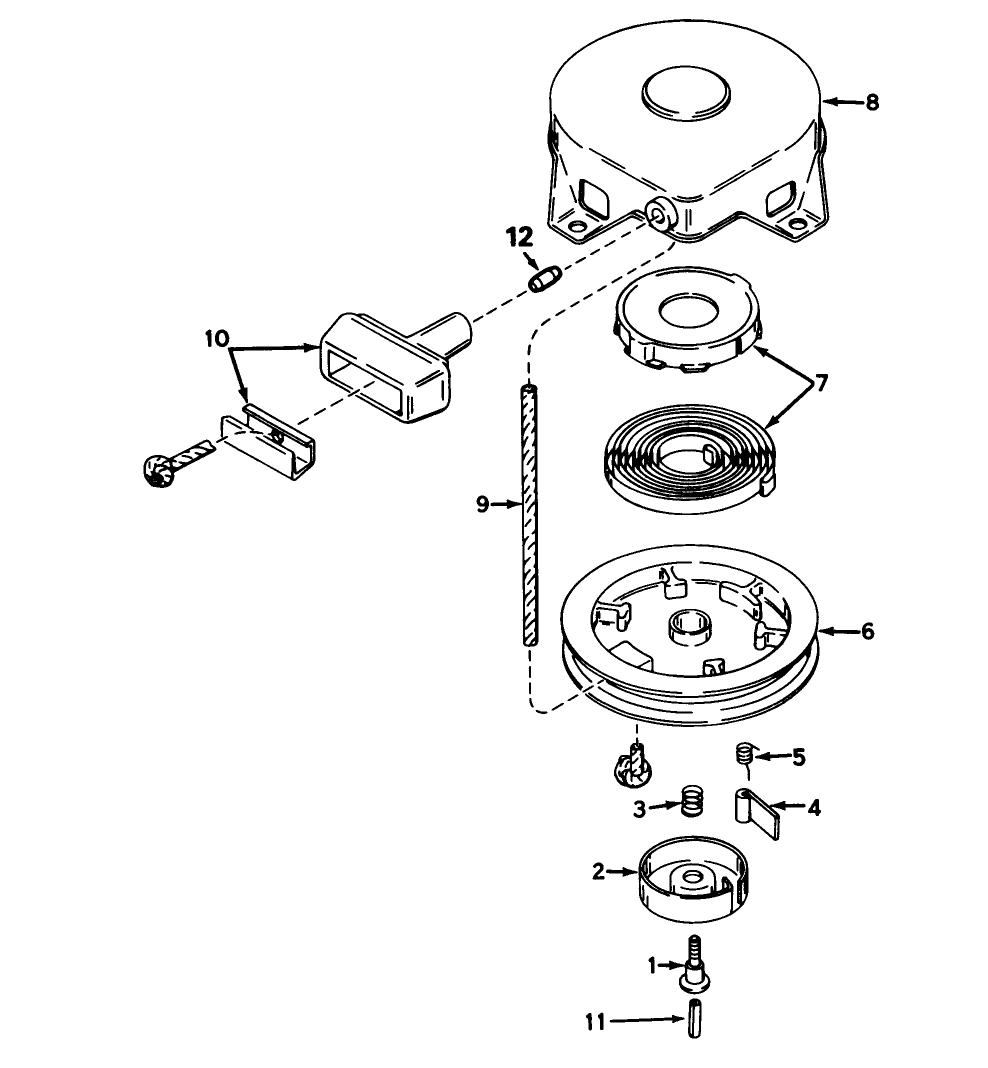 8
12
10
7
9
6
5
3
4
2
1
11