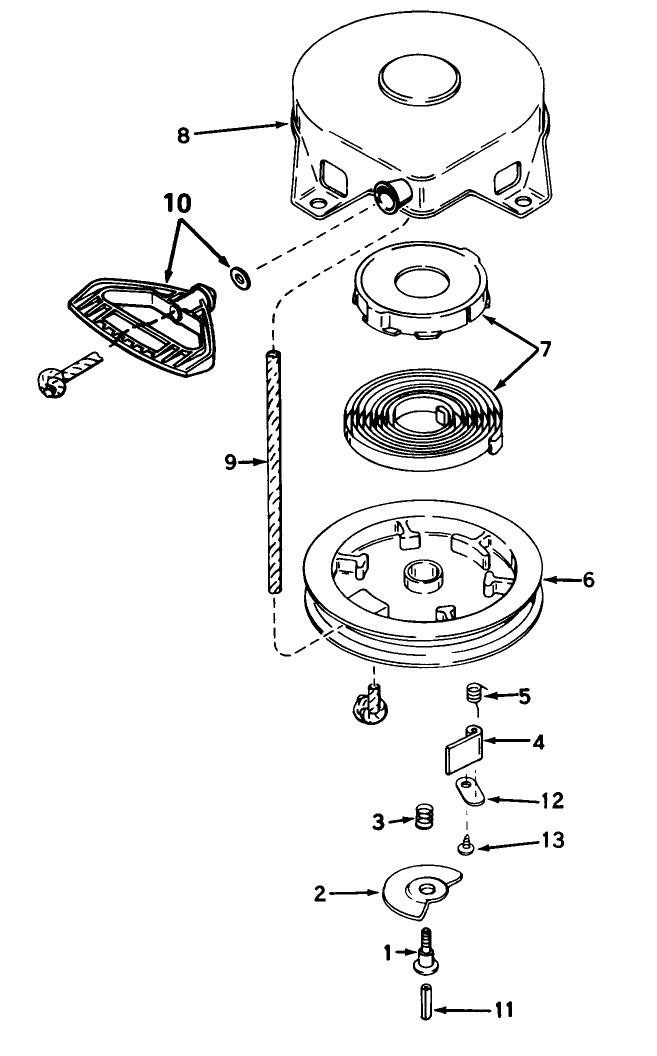 8
10
7
9
6
5
4
12
3
13
2
1
11