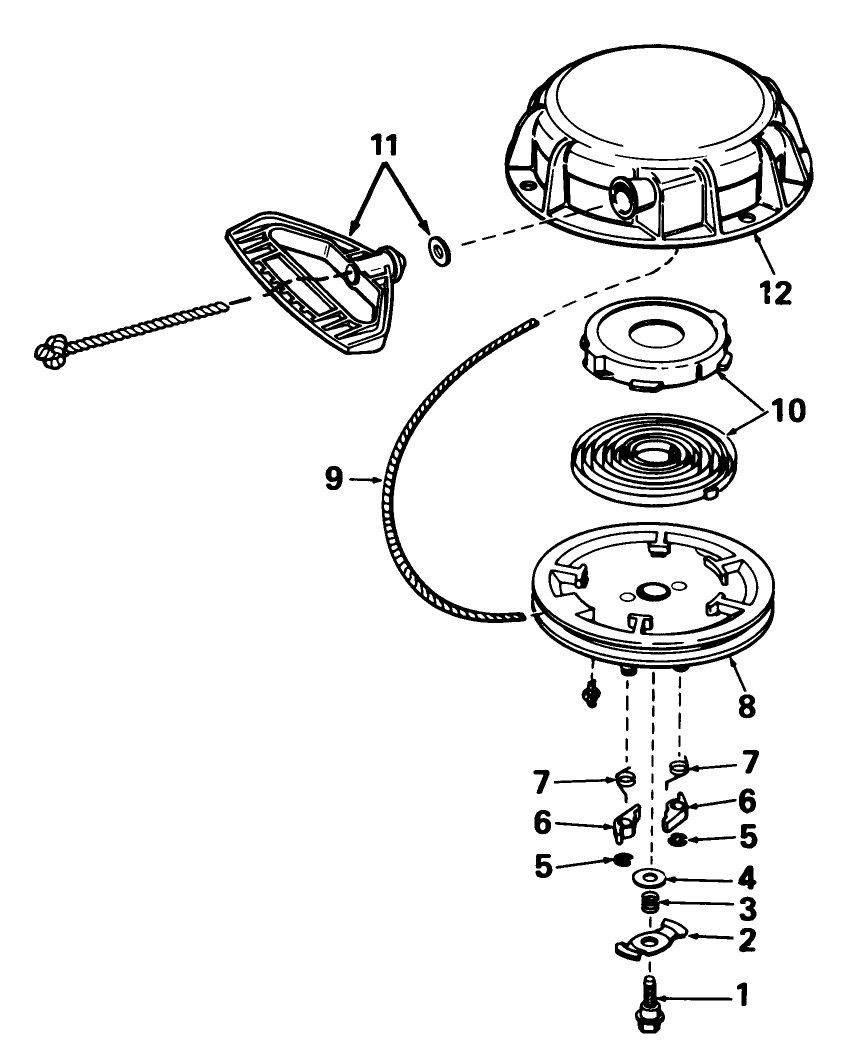 11
12
10
9
8
7
7
6
6
5
5
4
3
2
1