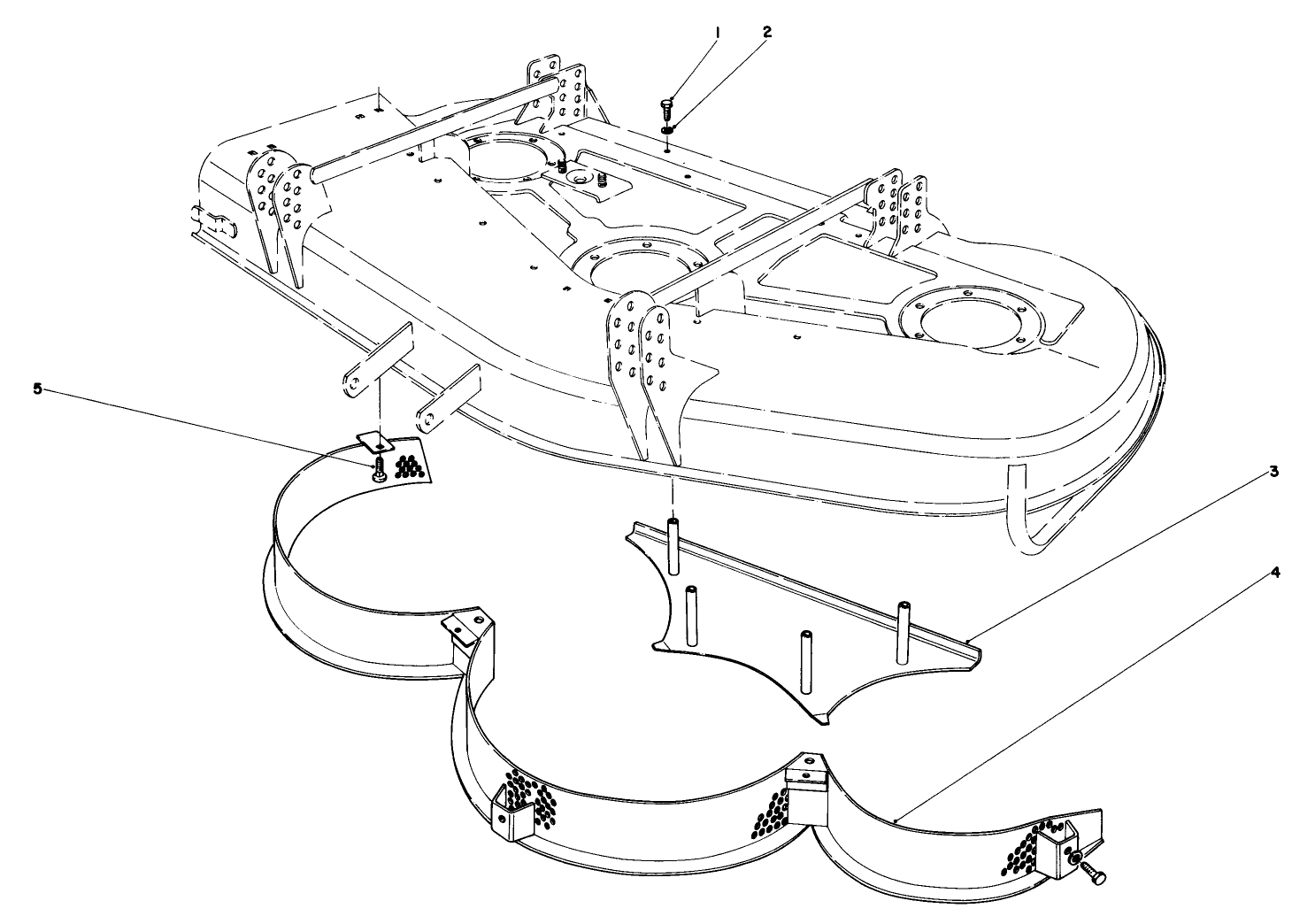 1
2
5
3
4