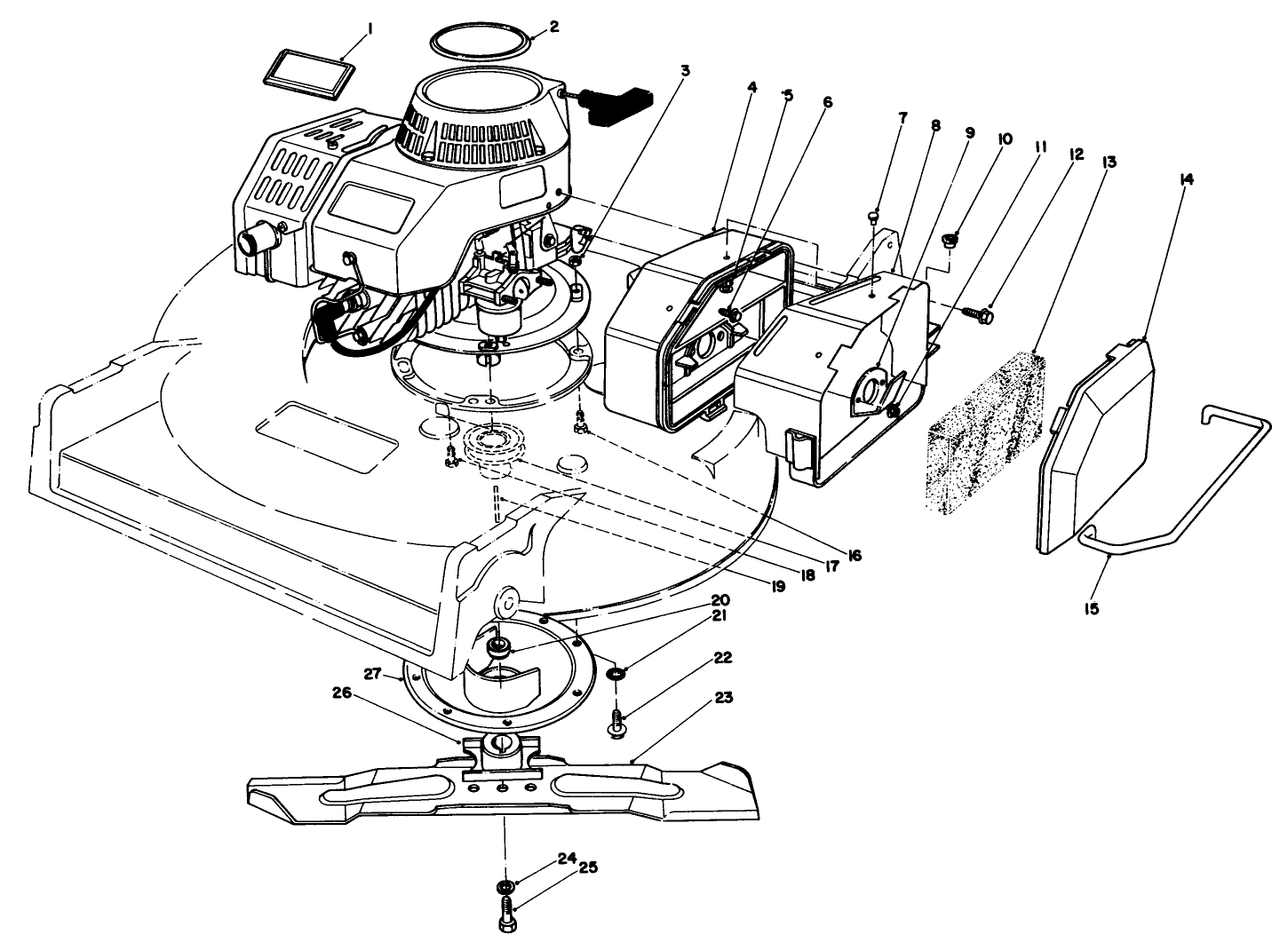 1
2
3
4
5
6
7
8
9
10
11
12
13
14
15
16
17
18
19
20
21
22
23
24
25
26
27