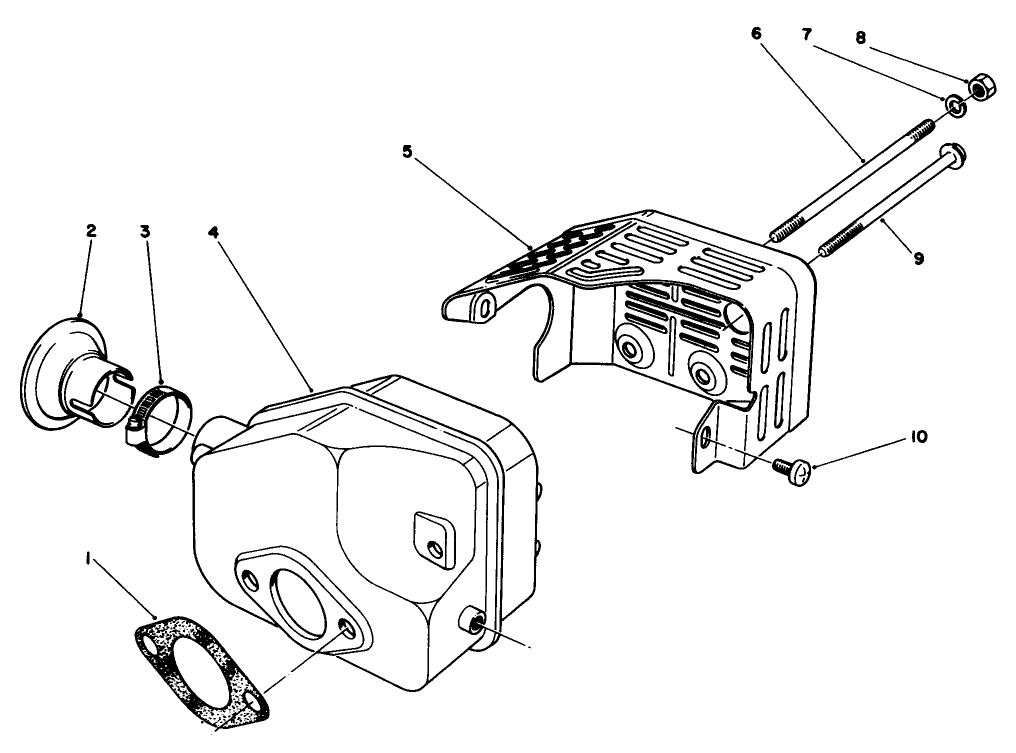 6
7
8
5
9
2
3
4
10
1