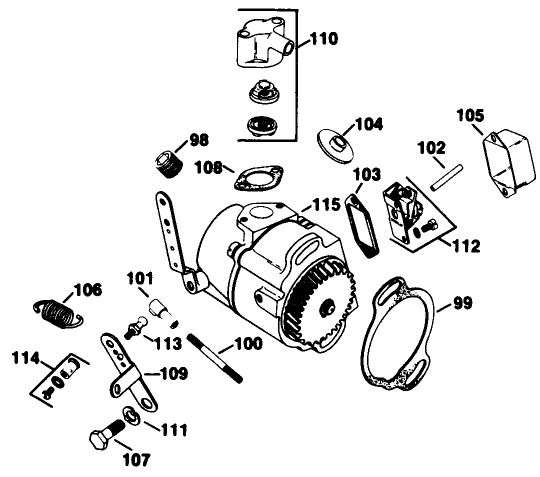 110
104
105
98
102
108
103
115
112
101
106
99
113
100
114
109
111
107