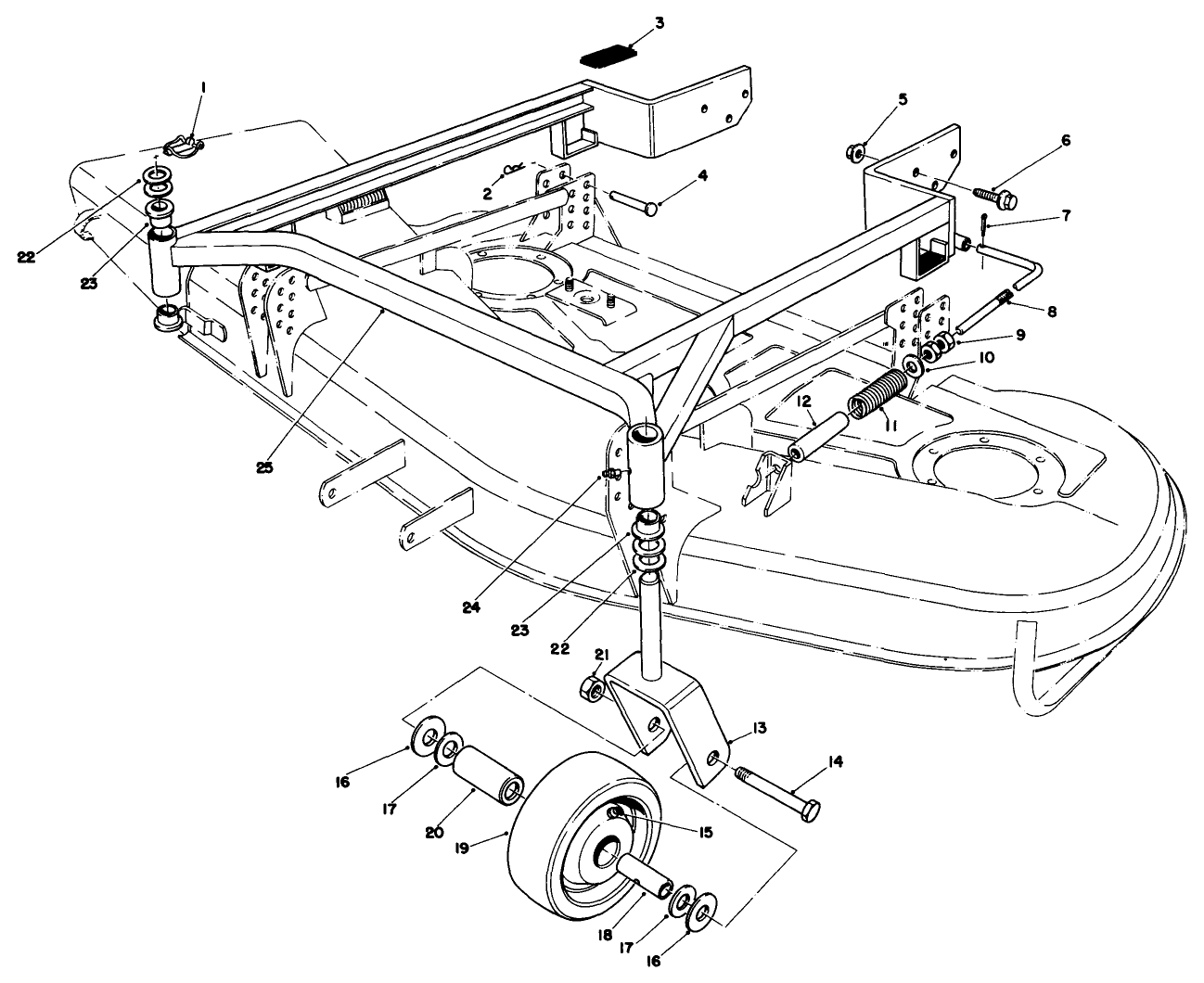 3
1
5
6
2
4
7
22
23
8
9
10
12
11
25
24
23
22
21
13
14
16
17
20
19
15
18
17
16