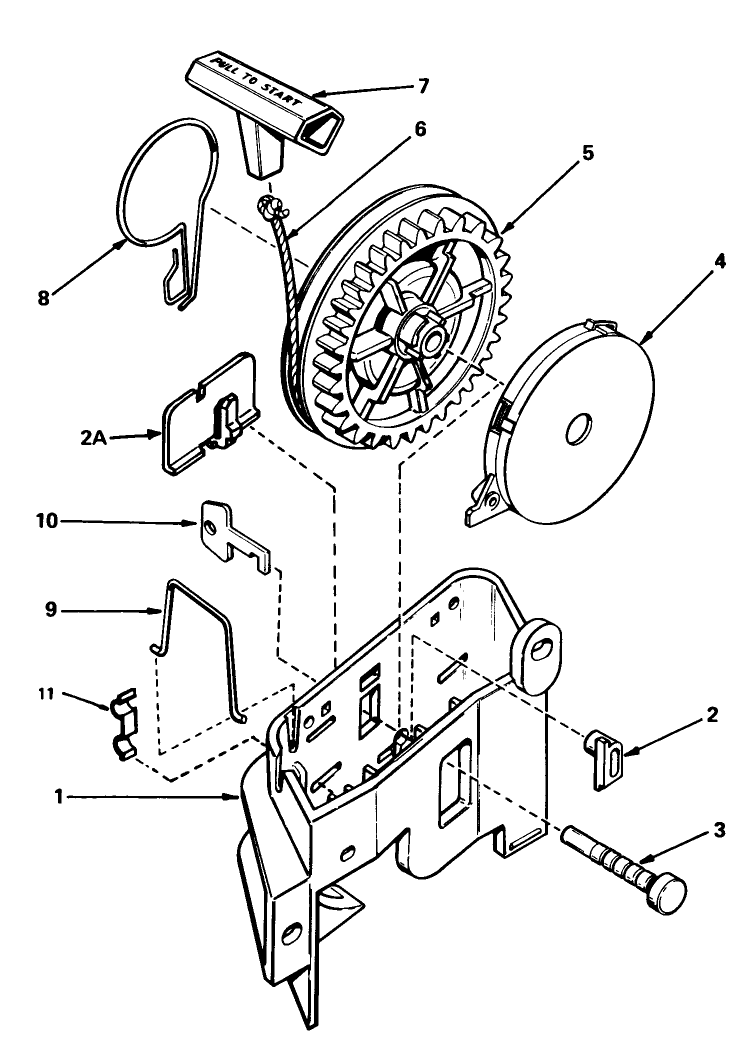 PULL TO START
7
6
5
4
8
2A
10
9
11
1
2
3