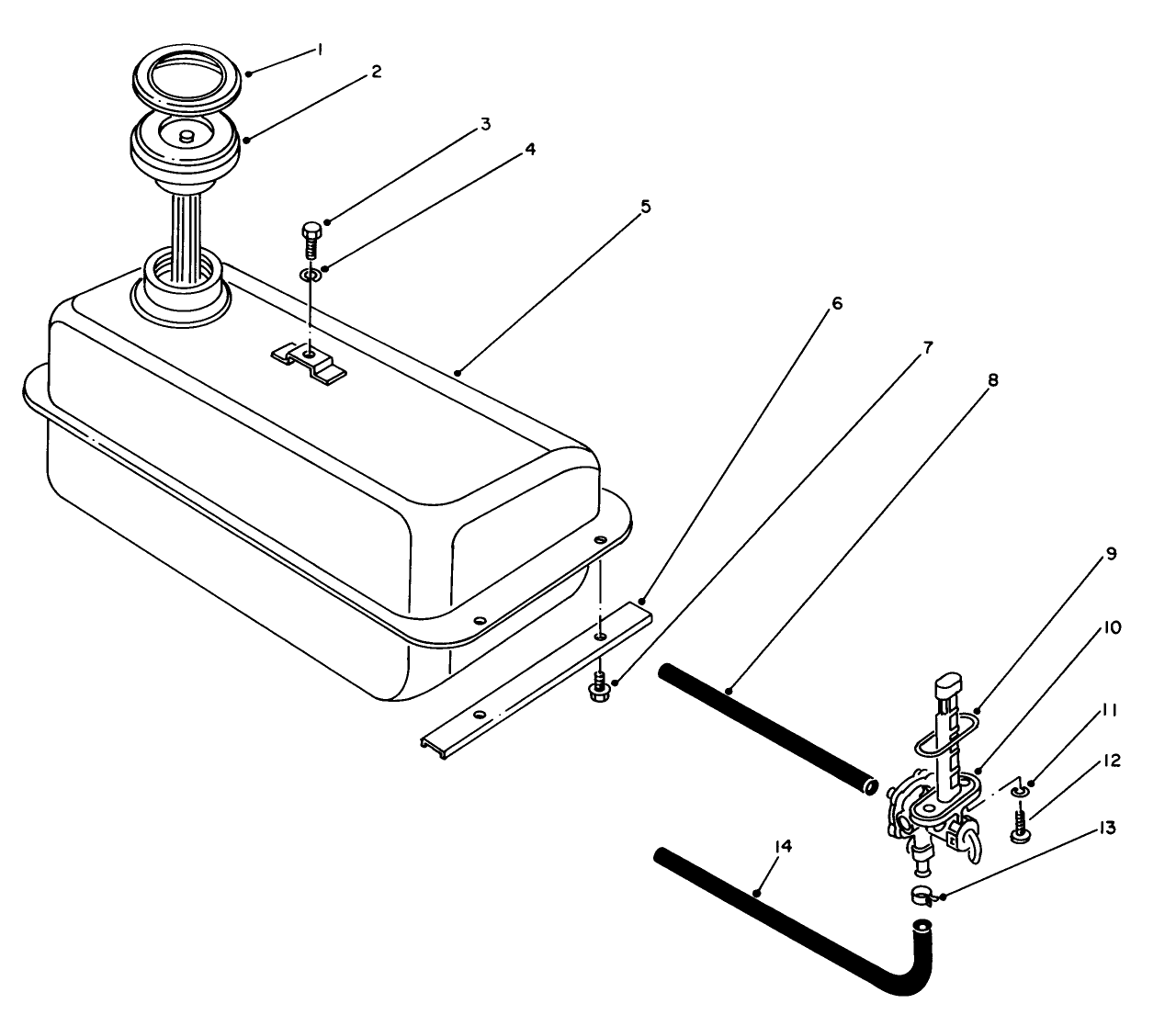 1
2
3
4
5
6
7
8
9
10
11
12
13
14