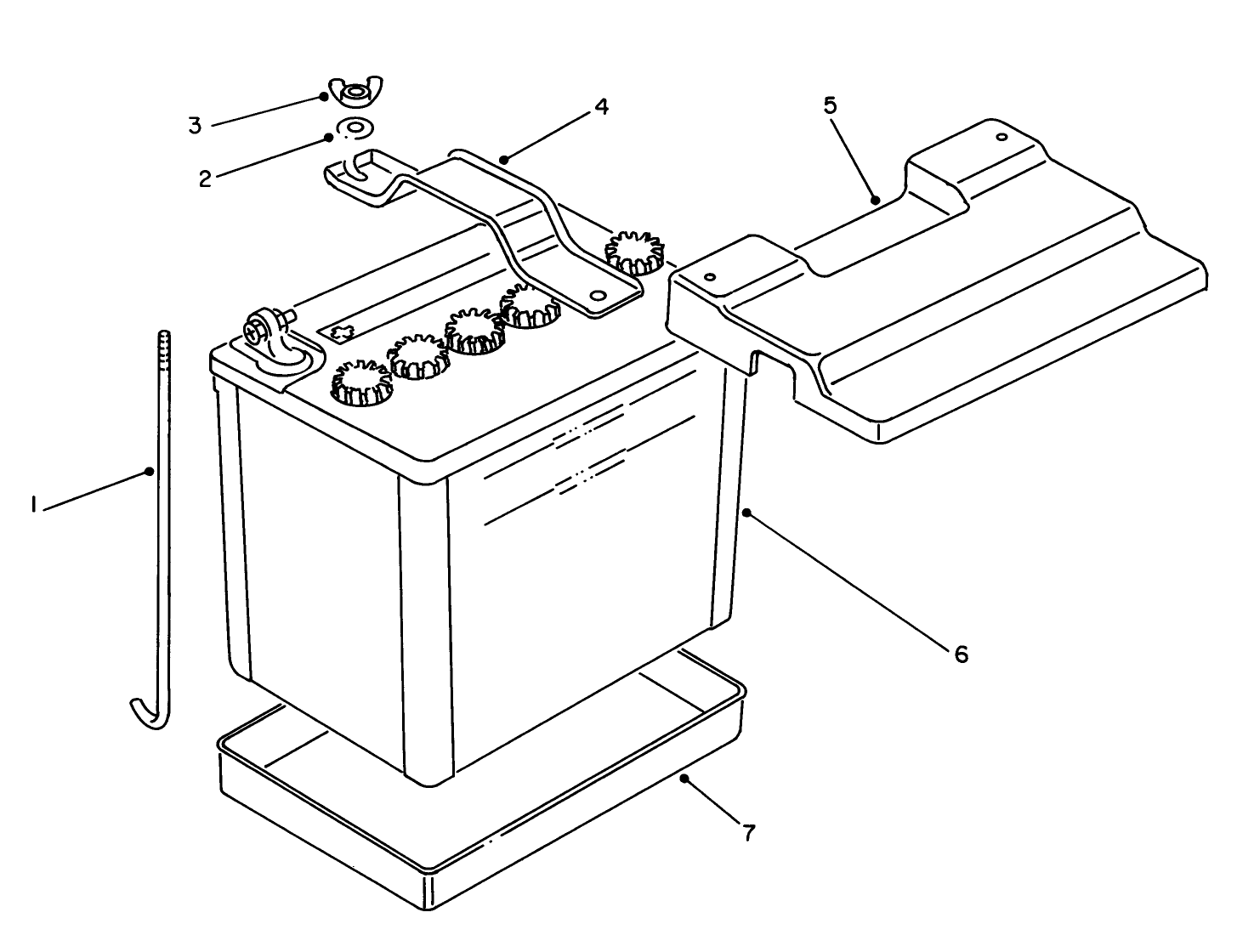 3
2
4
5
1
6
7