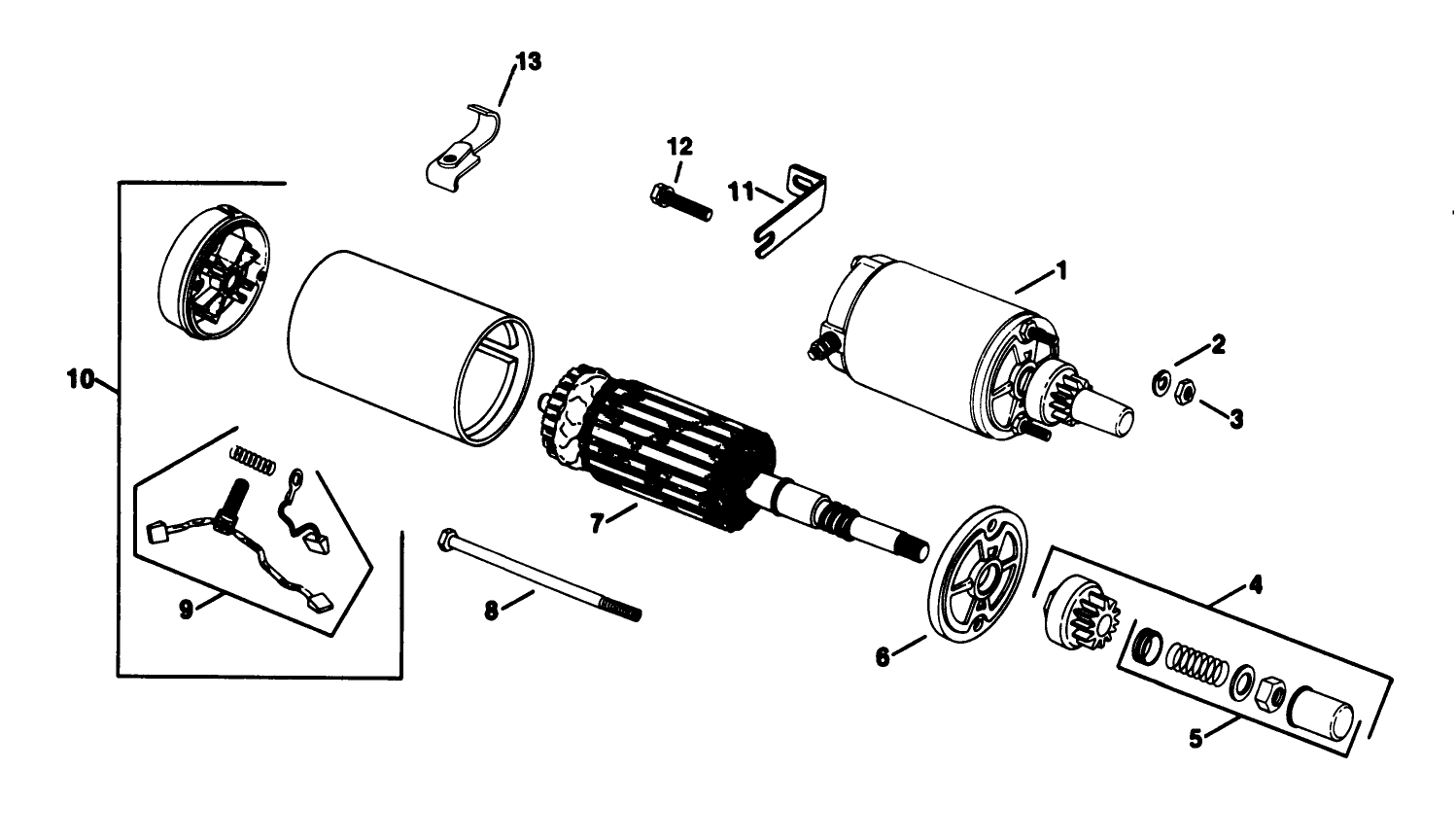 13
12
11
1
2
3
10
7
9
8
6
4
5