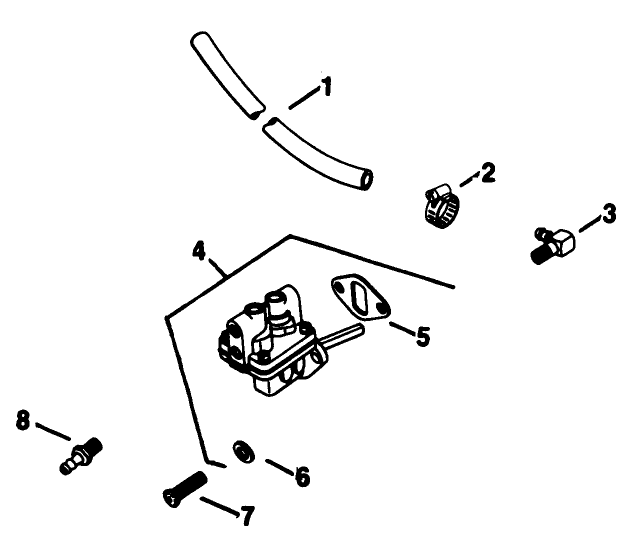 1
2
3
4
5
8
6
7