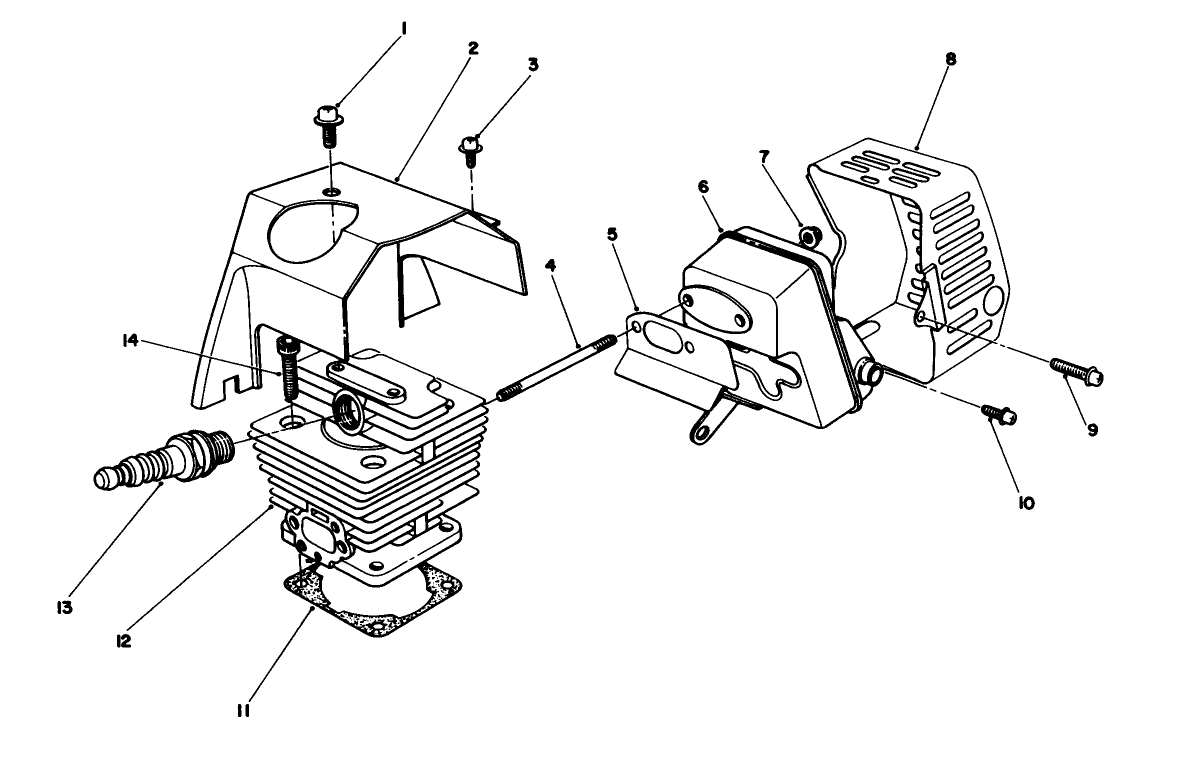 1
2
3
8
7
6
5
4
14
9
10
13
12
11