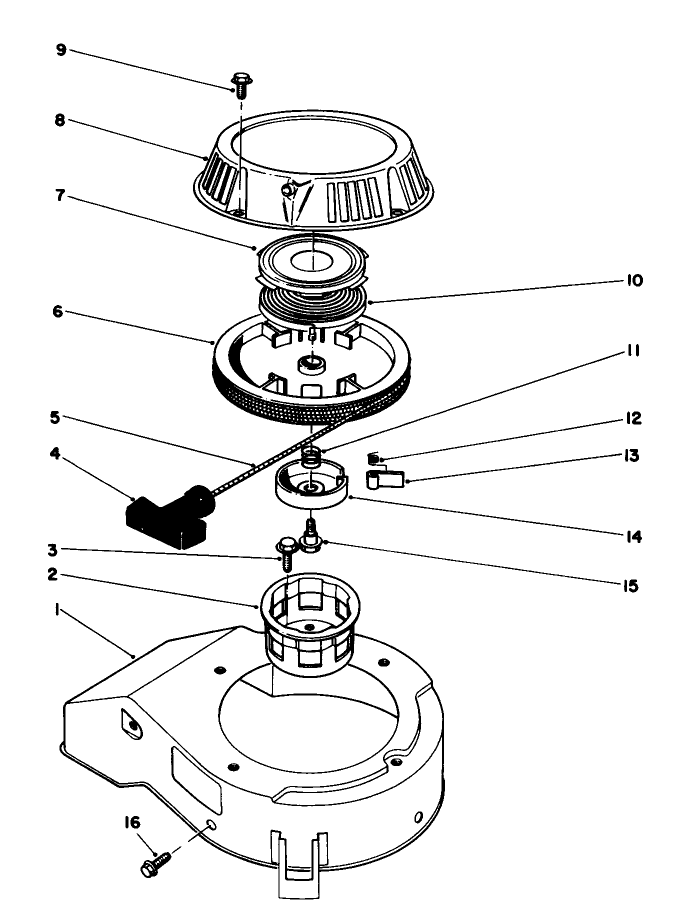 9
8
7
10
6
11
5
12
4
13
14
3
15
2
1
16