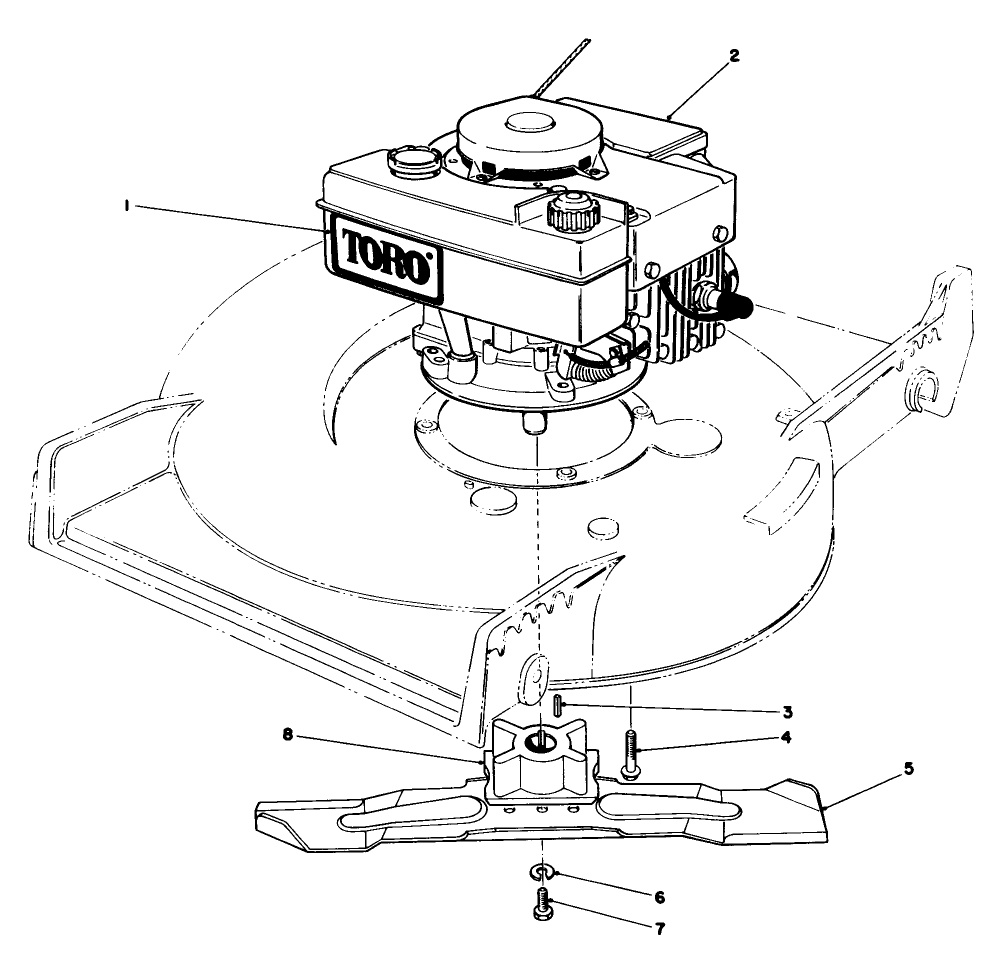 2
1
TORO
3
8
4
5
6
7