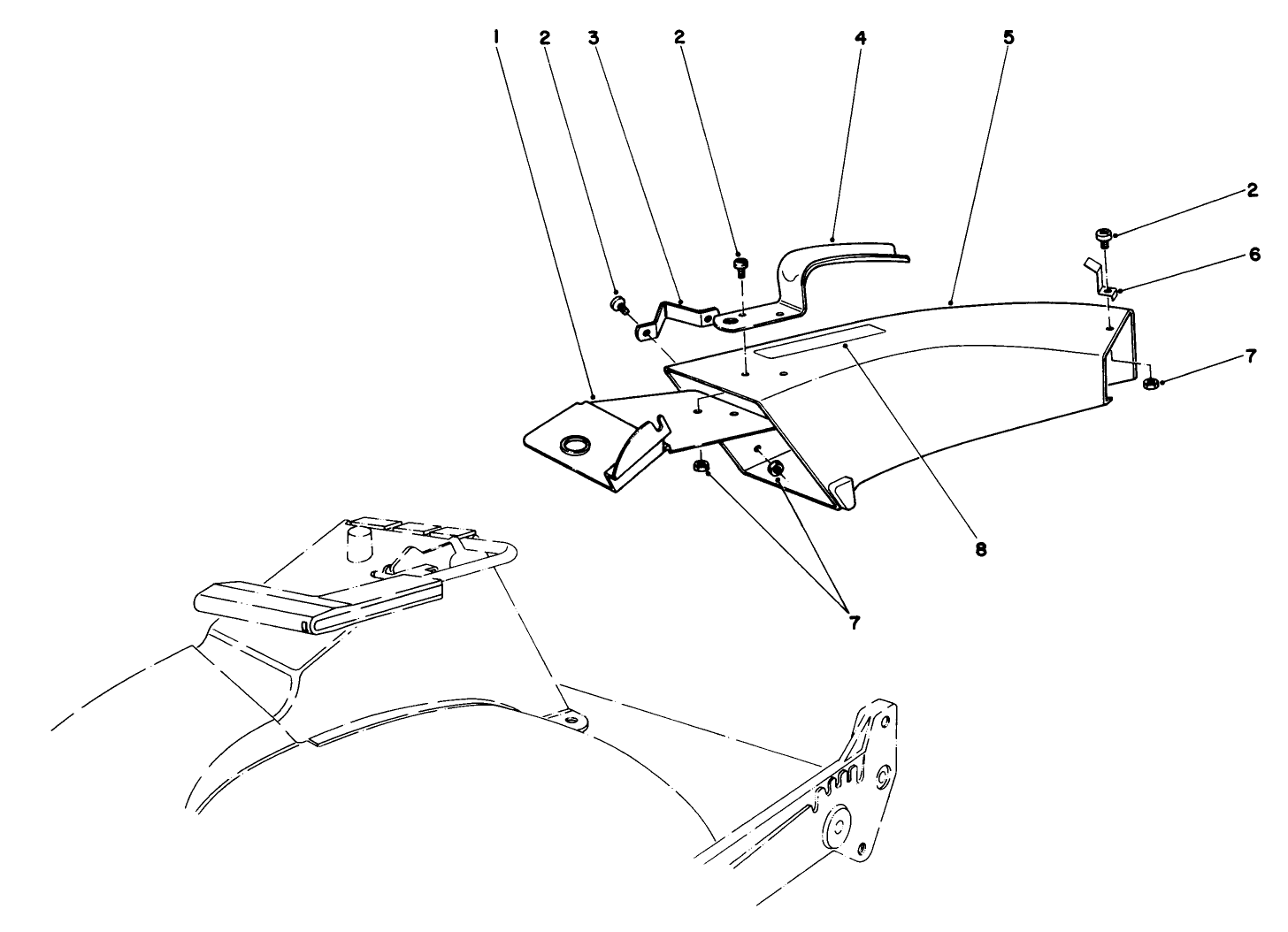 1 2 3 2 4 5

2

6

7

8

7