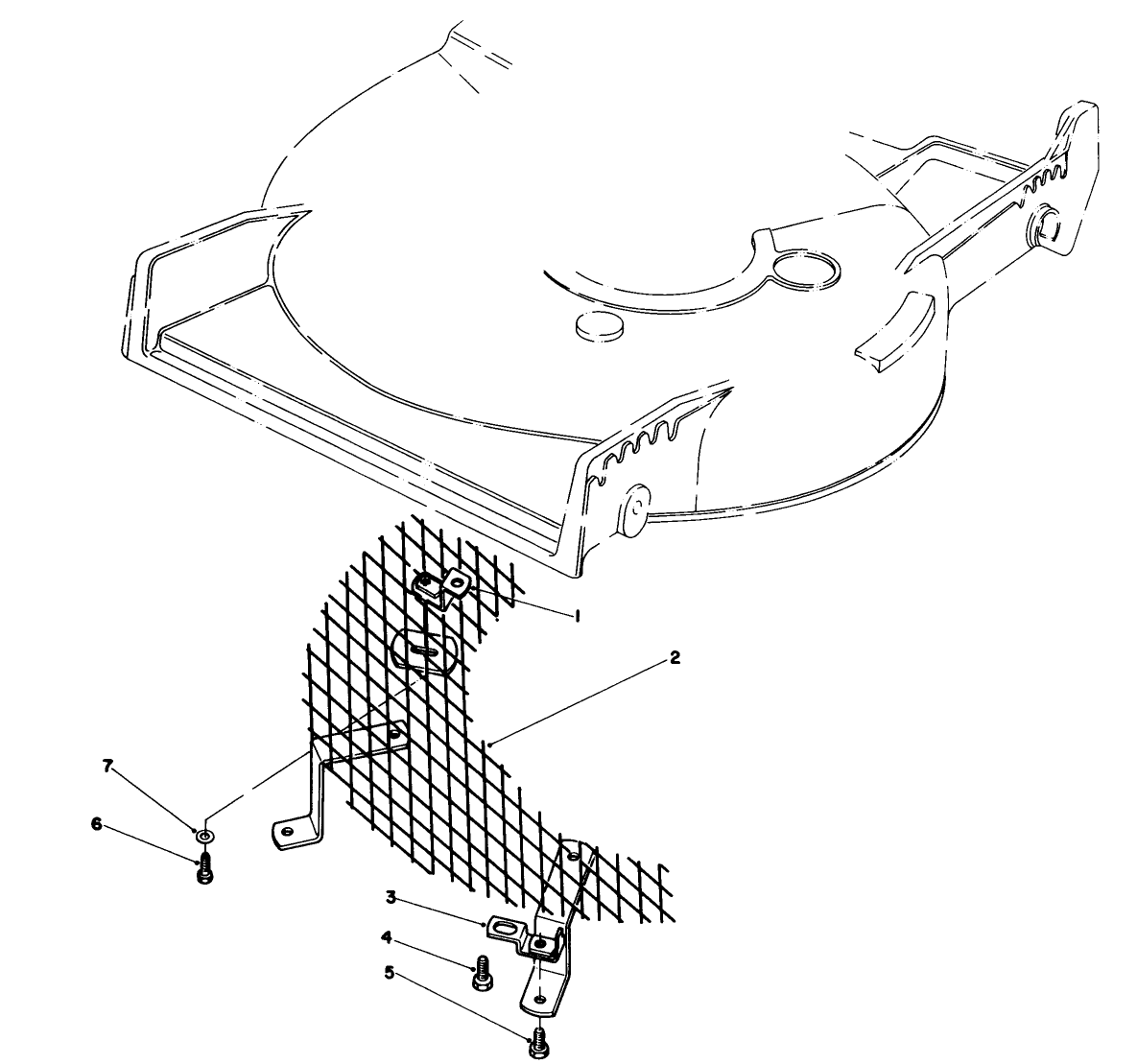 1
2
7
6
3
4
5