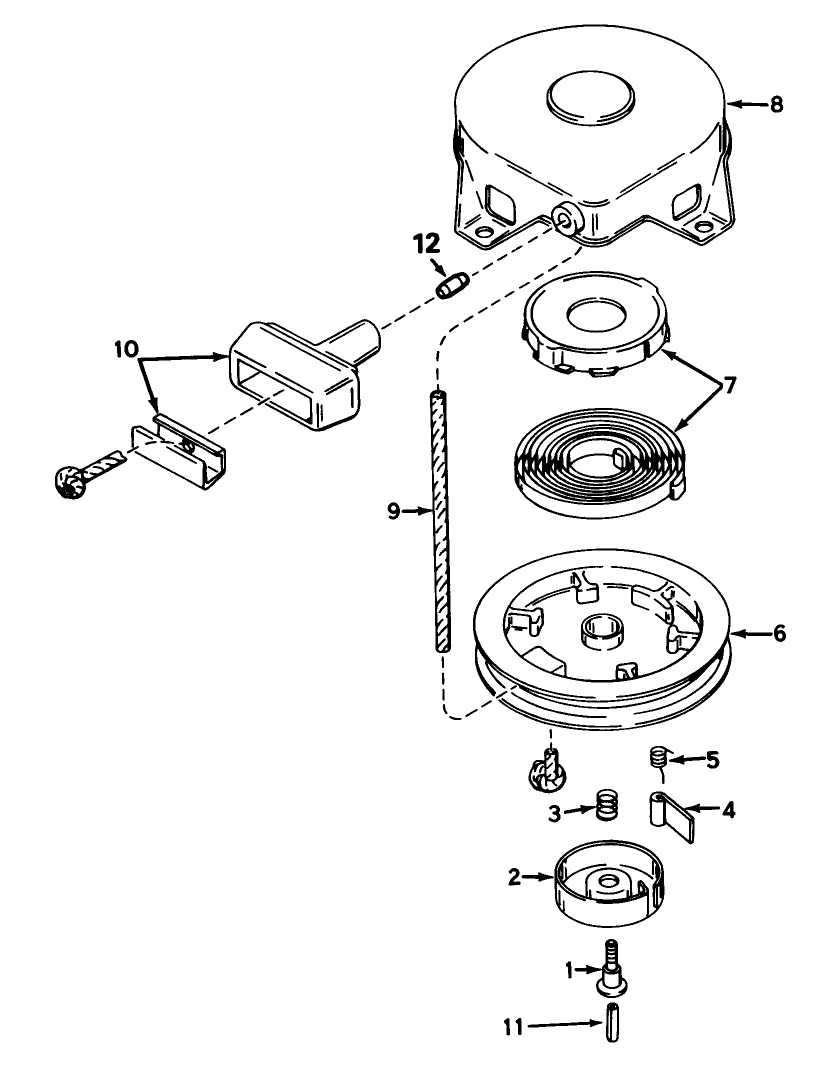 8
12
10
7
9
6
5
3
4
2
1
11