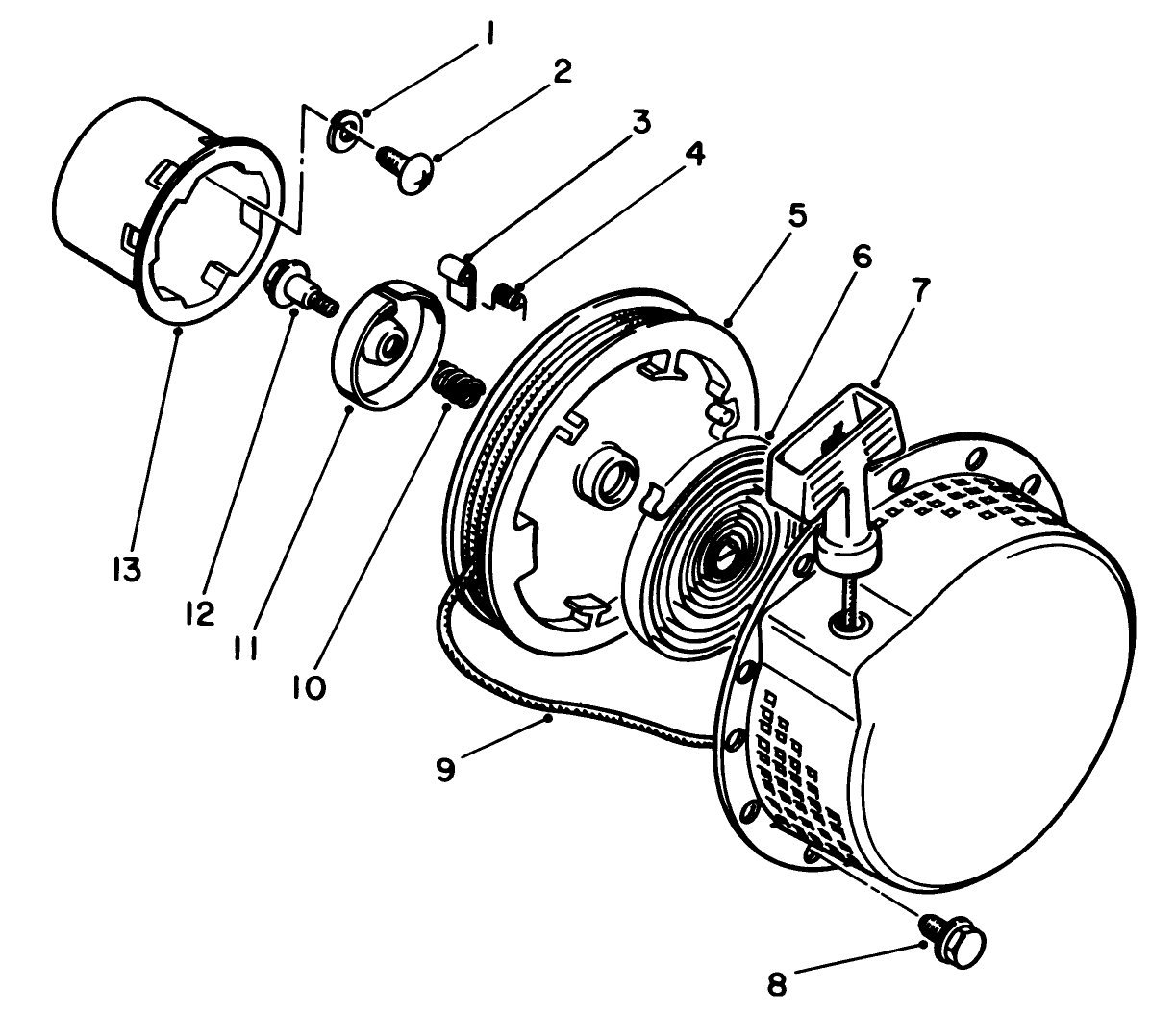 1
2
3
4
5
6
7
13
12
11
10
9
8