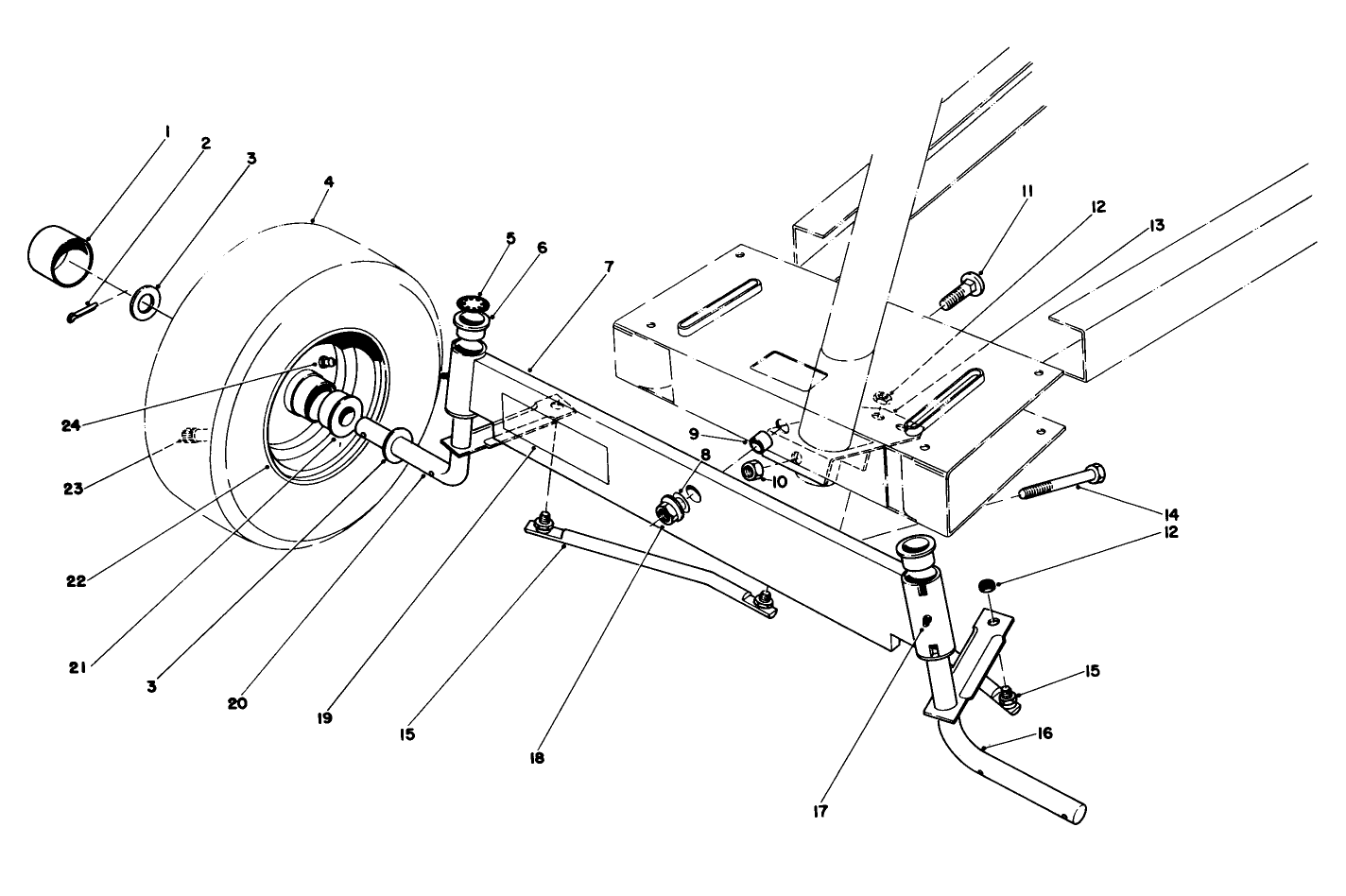 1
2
3
4
5
6
7
11
12
13
24
23
9
8
10
14
12
22
21
3
20
19
15
18
15
16
17