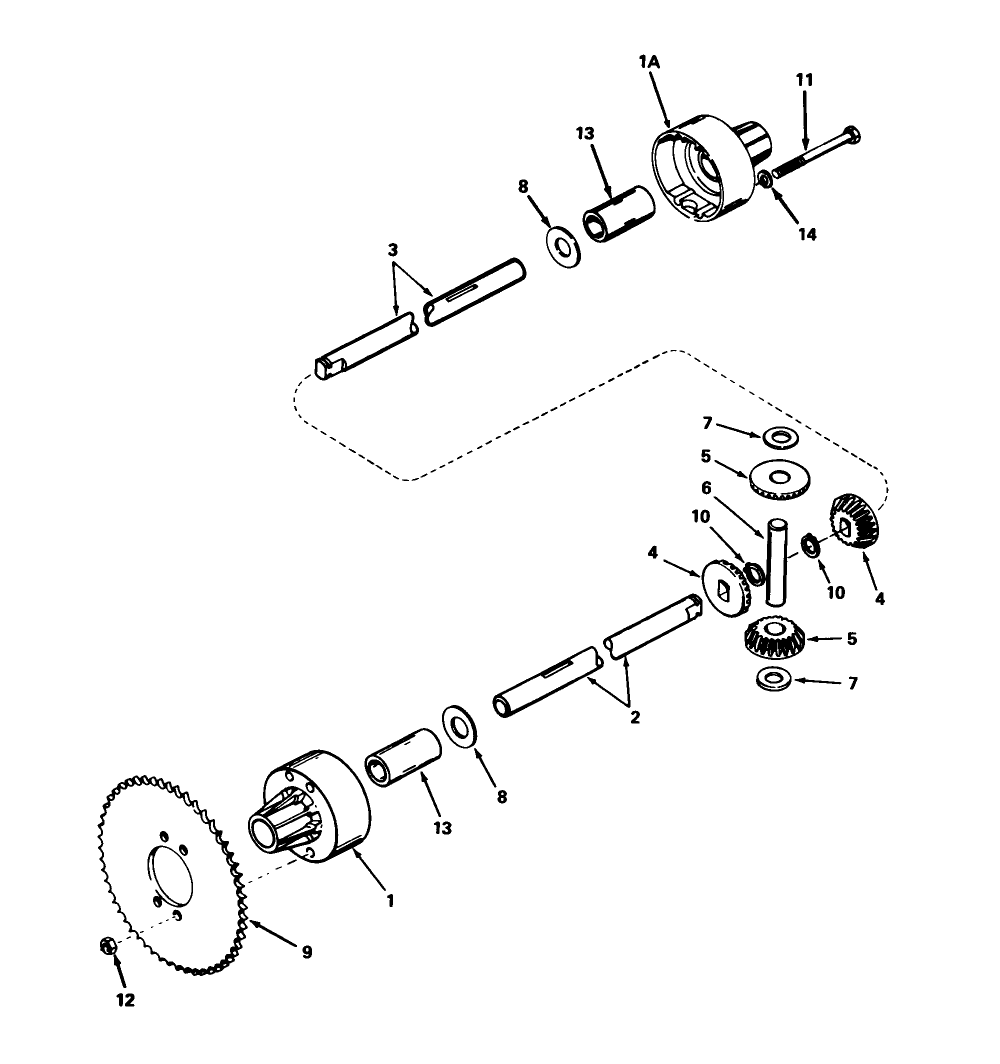 1A
11
13
8
14
3
7
5
6
10
4
10
4
5
7
2
8
13
1
9
12