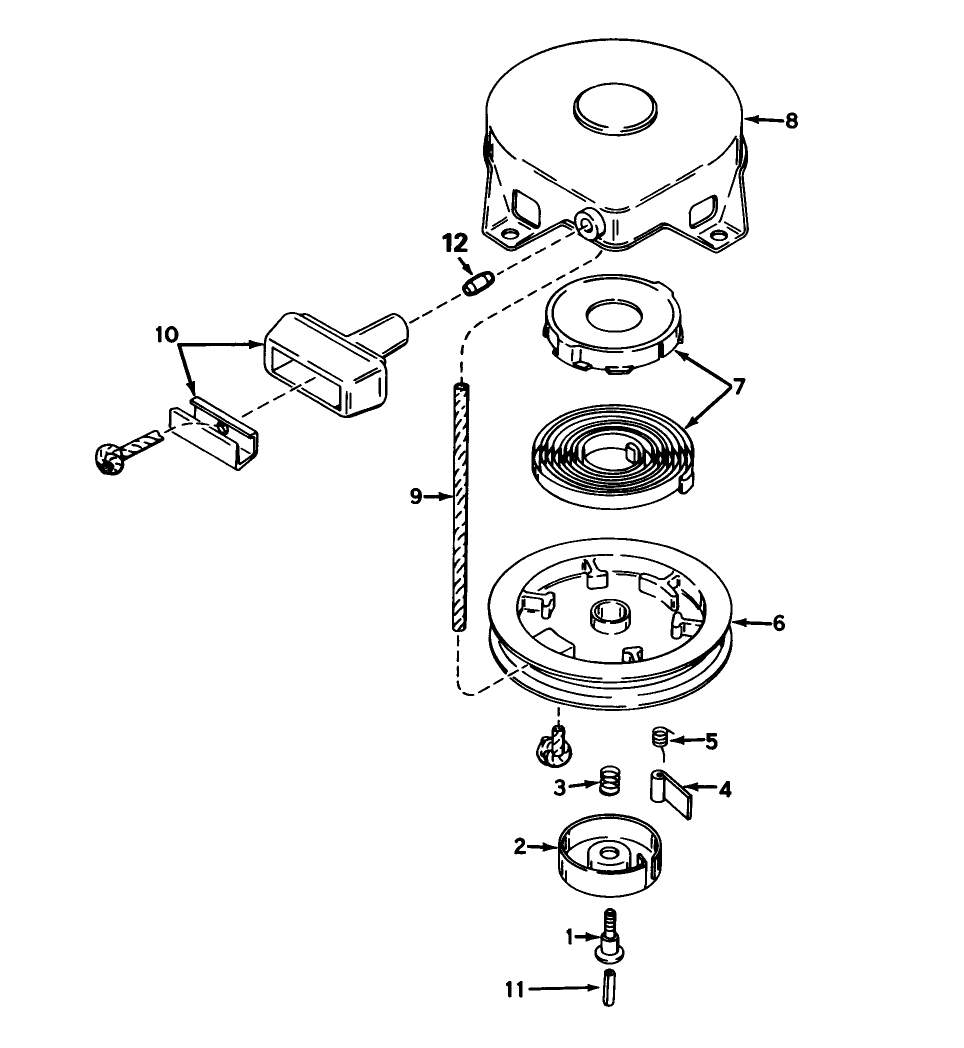 8
12
10
7
9
6
5
3
4
2
1
11