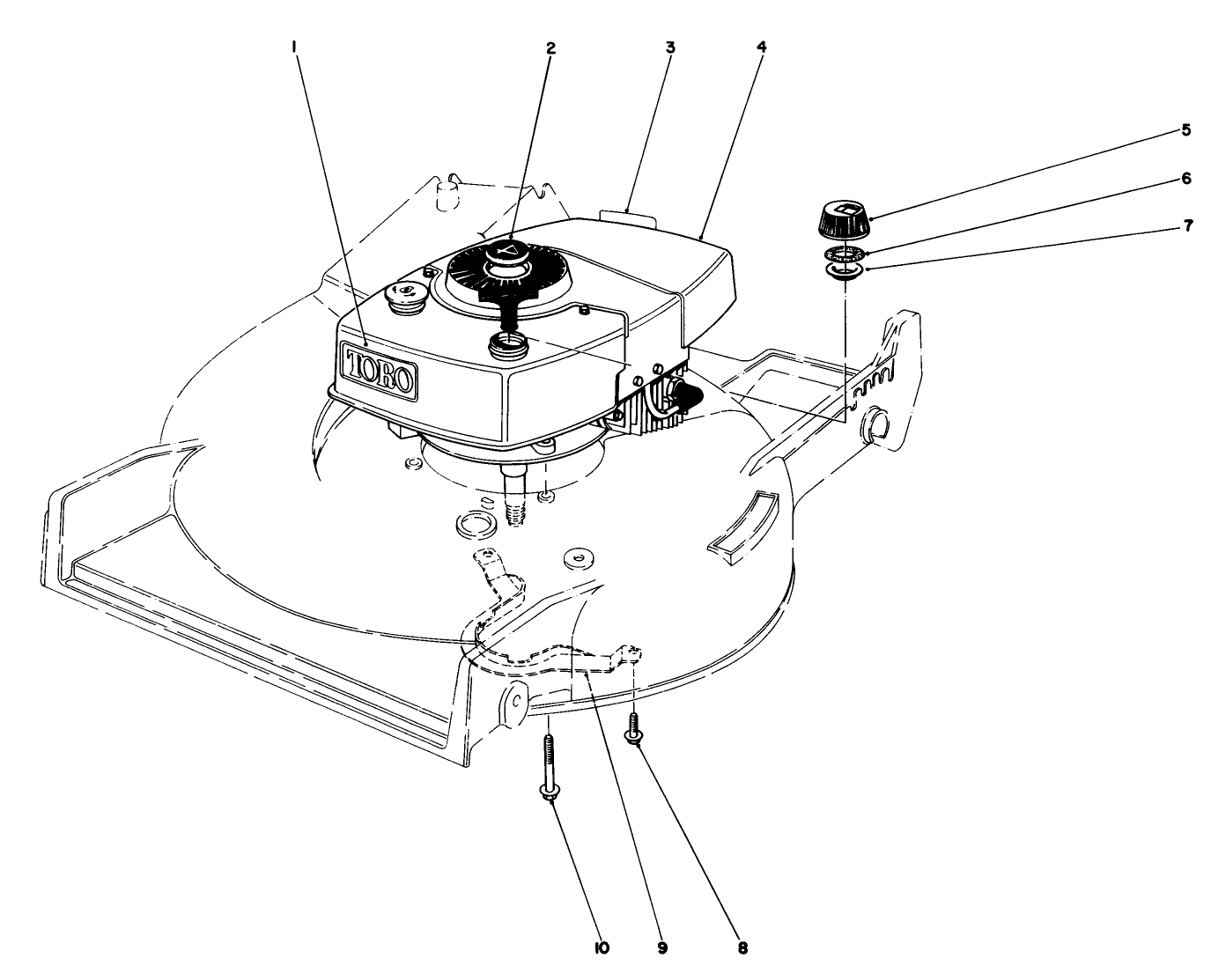 1
2
3
4
5
6
7
TORO
10
9
8