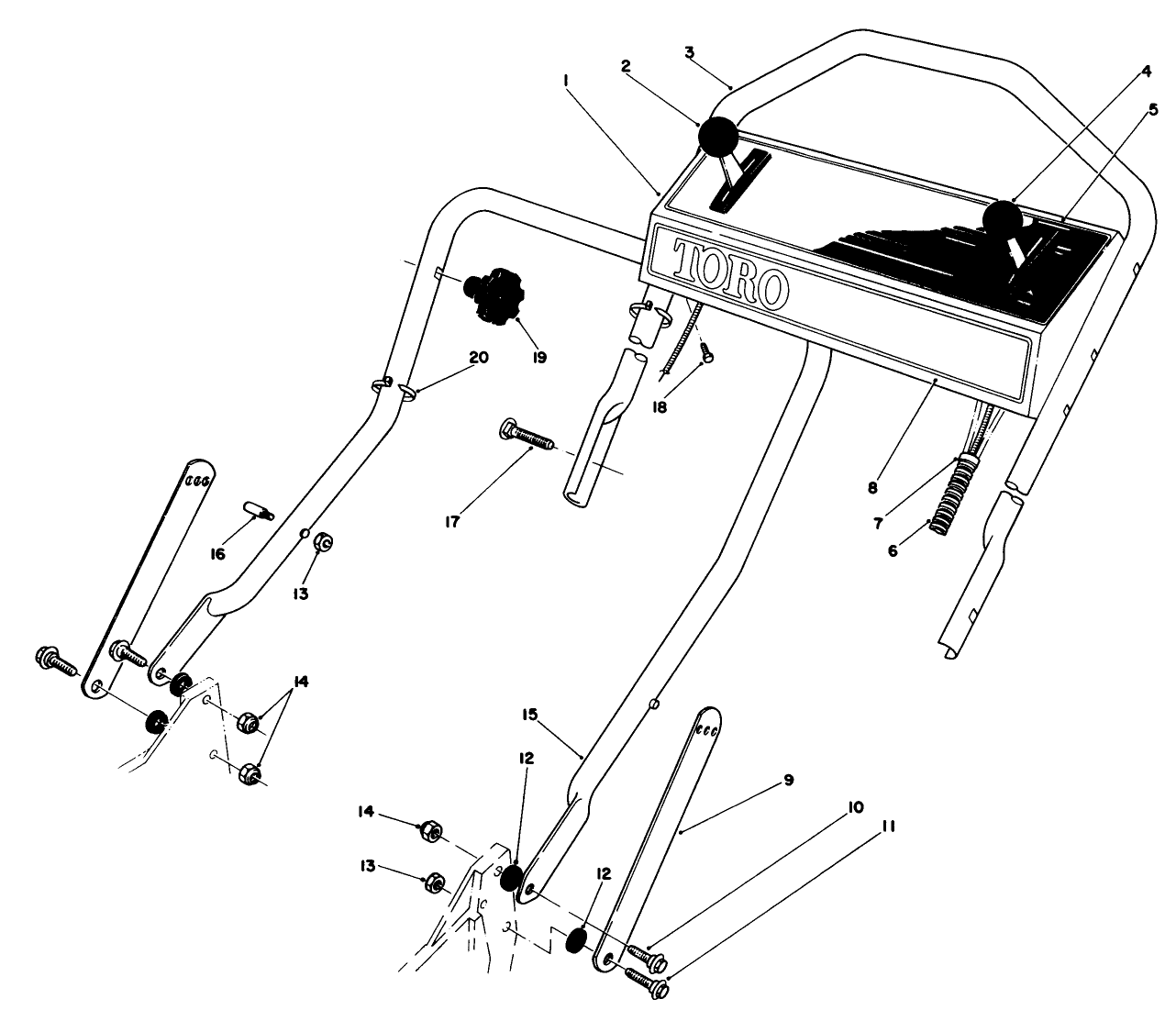 3
2
1
4
5
TORO
19
20
18
17
8
7
6
16
13
14
15
12
9
10
11
14
13
12