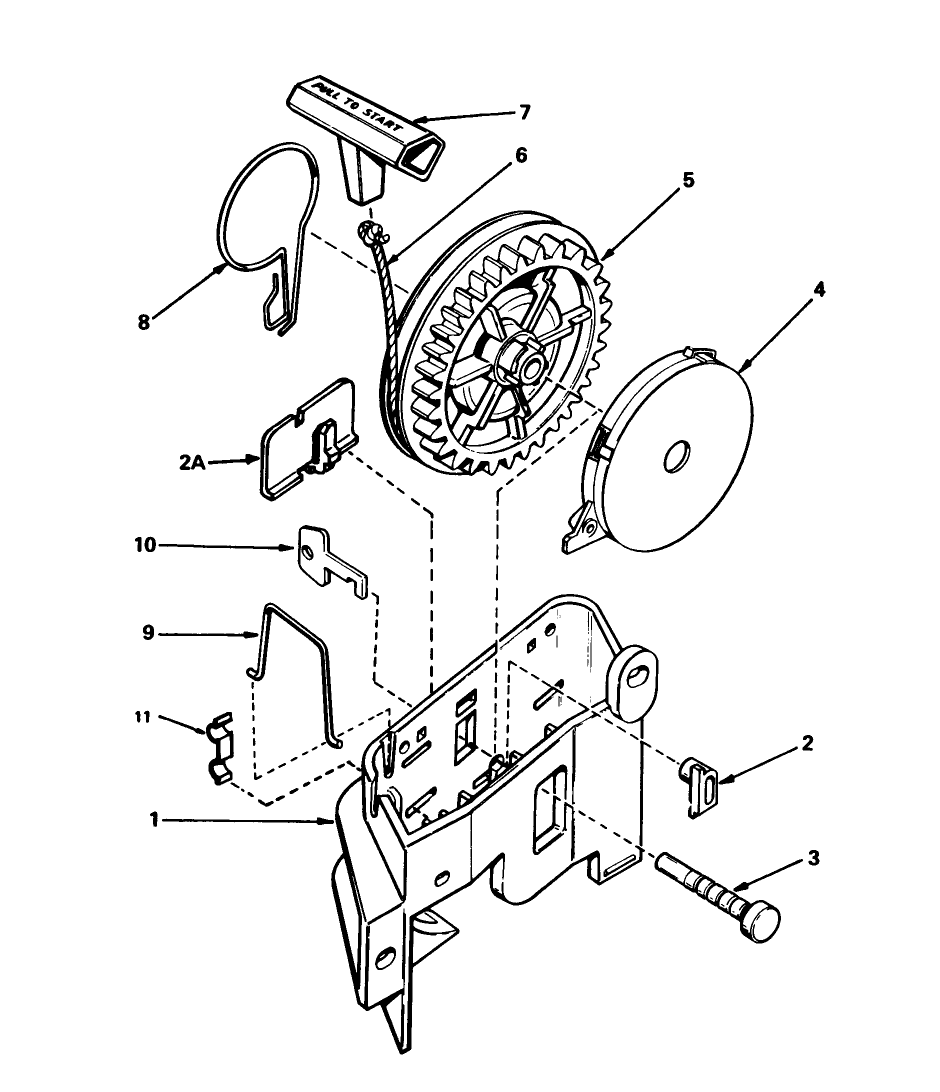 PULL TO START
7
6
5
4
8
2A
10
9
11
2
1
3