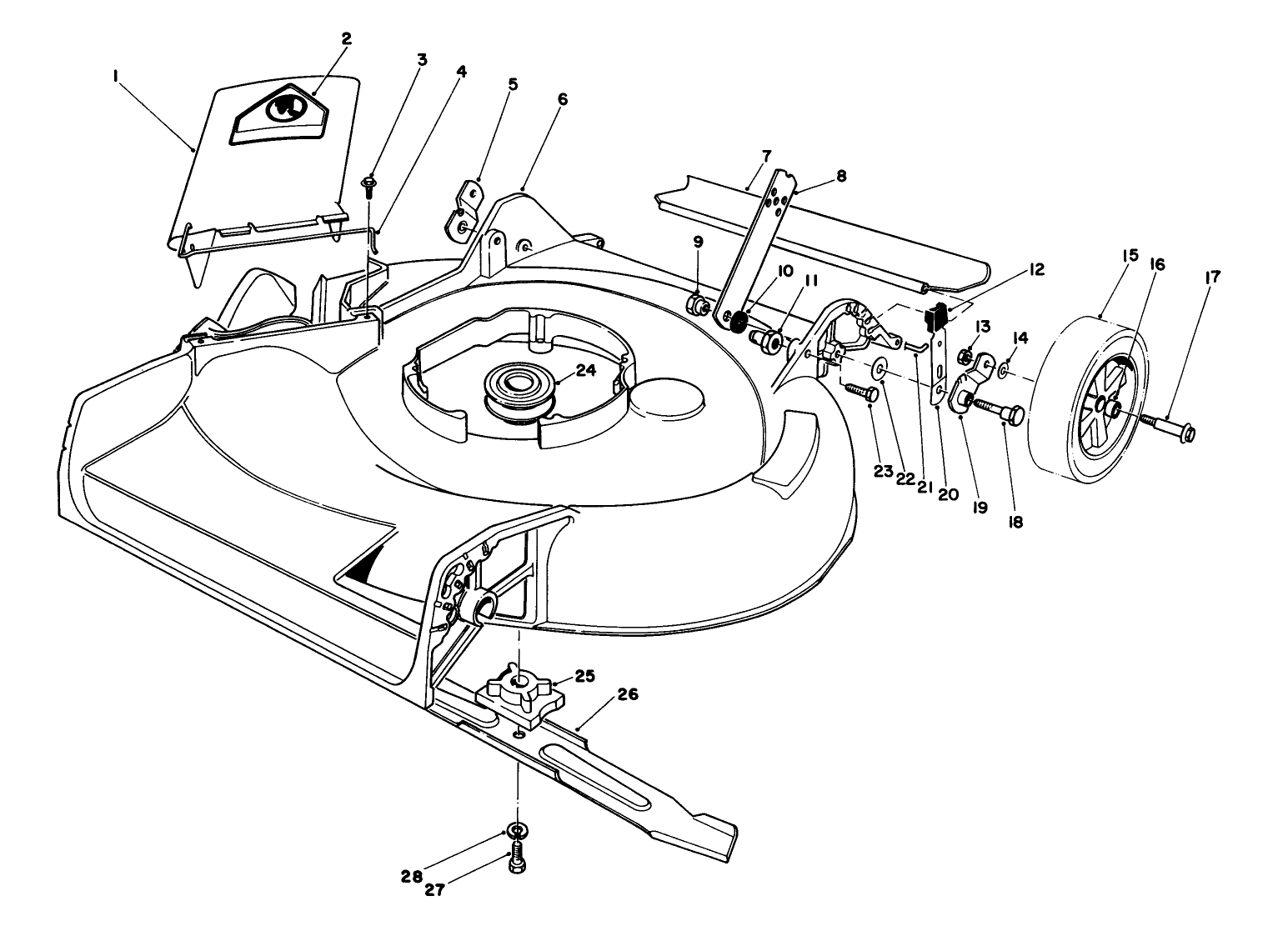 1
2
3
4
5
6
7
8
9
10
11
12
13
14
15
16
17
24
23
22
21
20
19
18
25
26
28
27