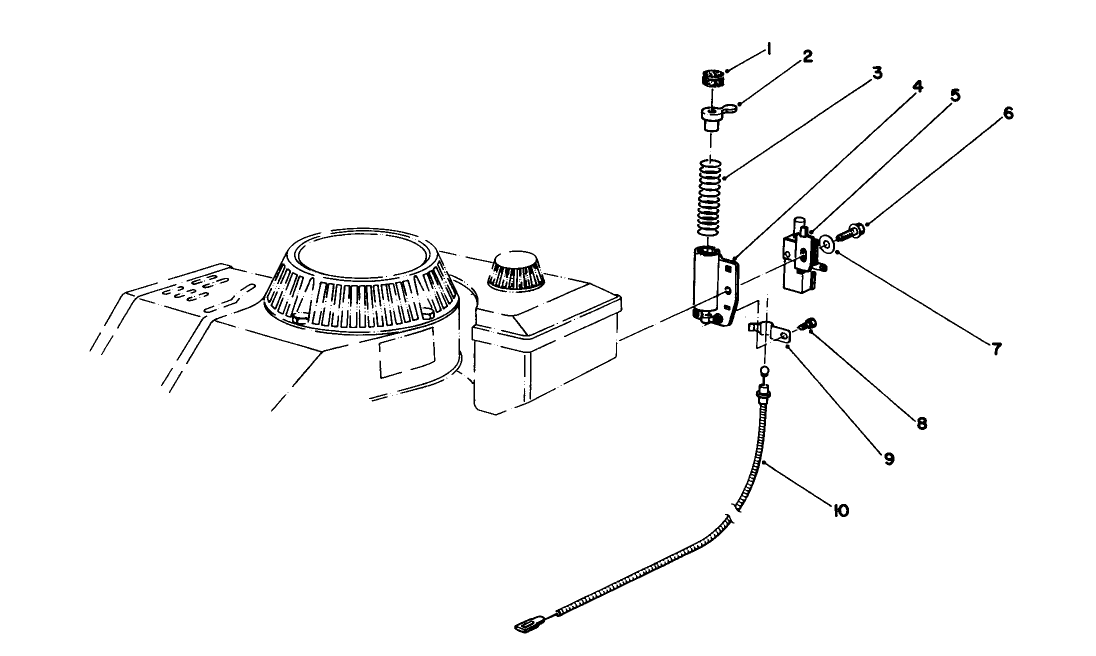 1
2
3
4
5
6
7
8
9
10