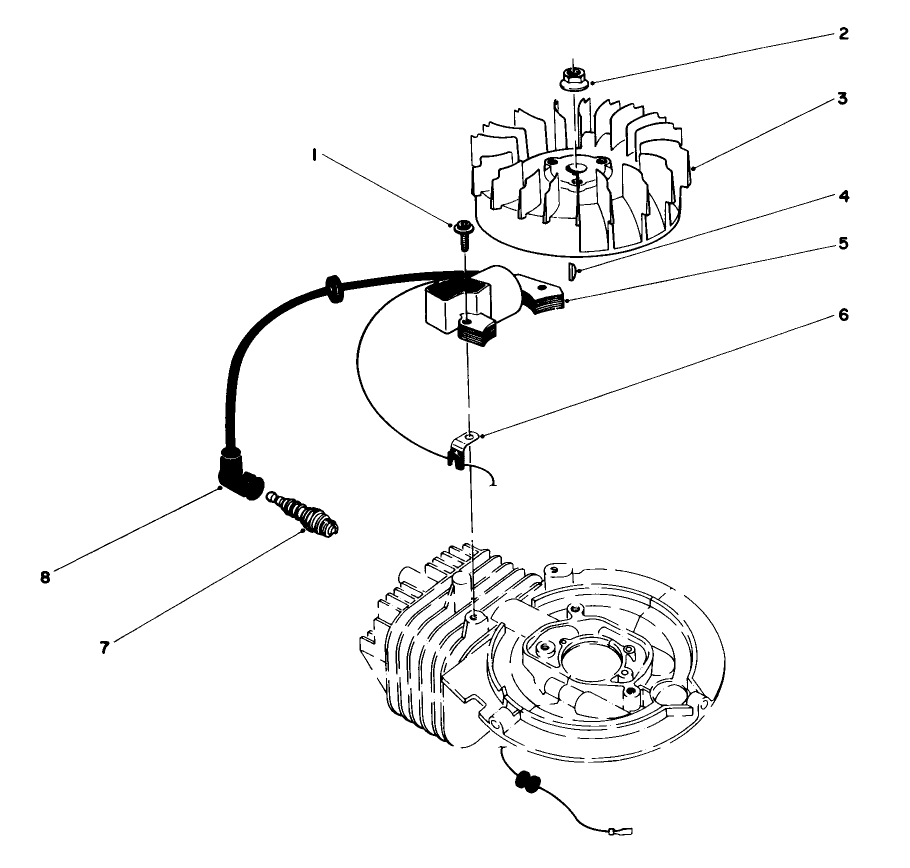 2
3
1
4
5
6
8
7