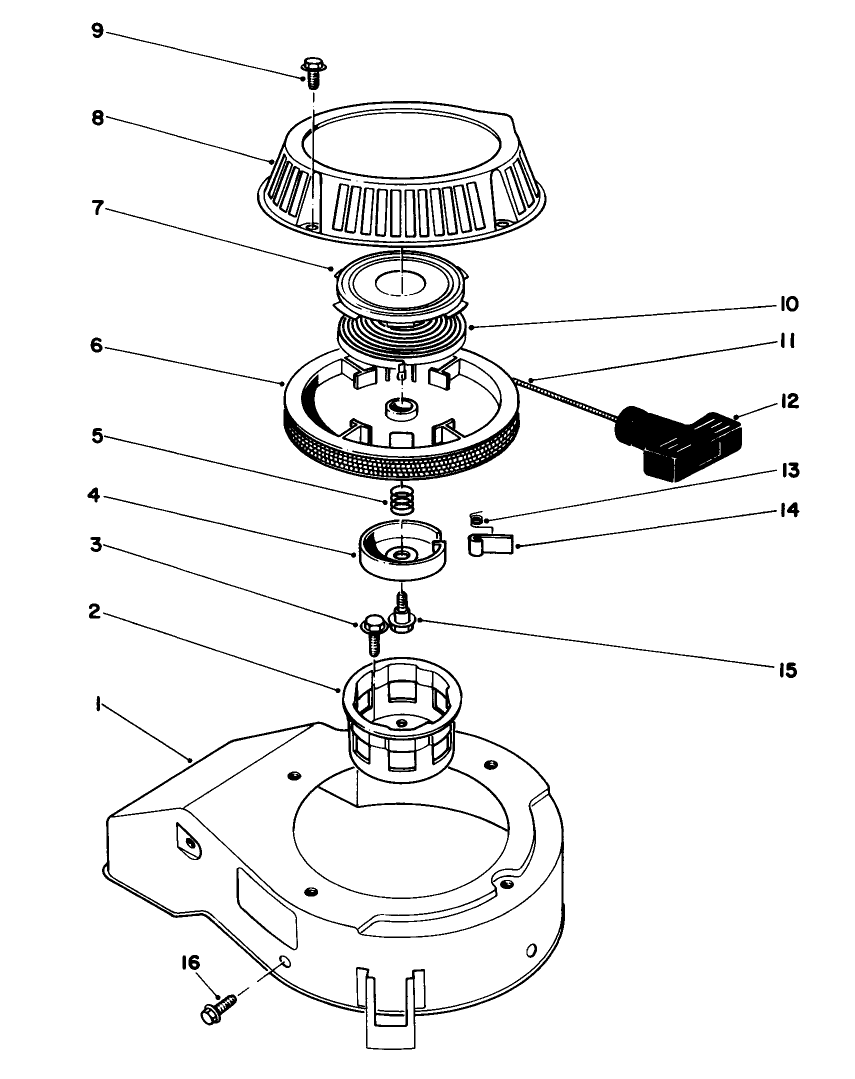 9
8
7
10
6
11
12
5
13
4
14
3
2
15
1
16