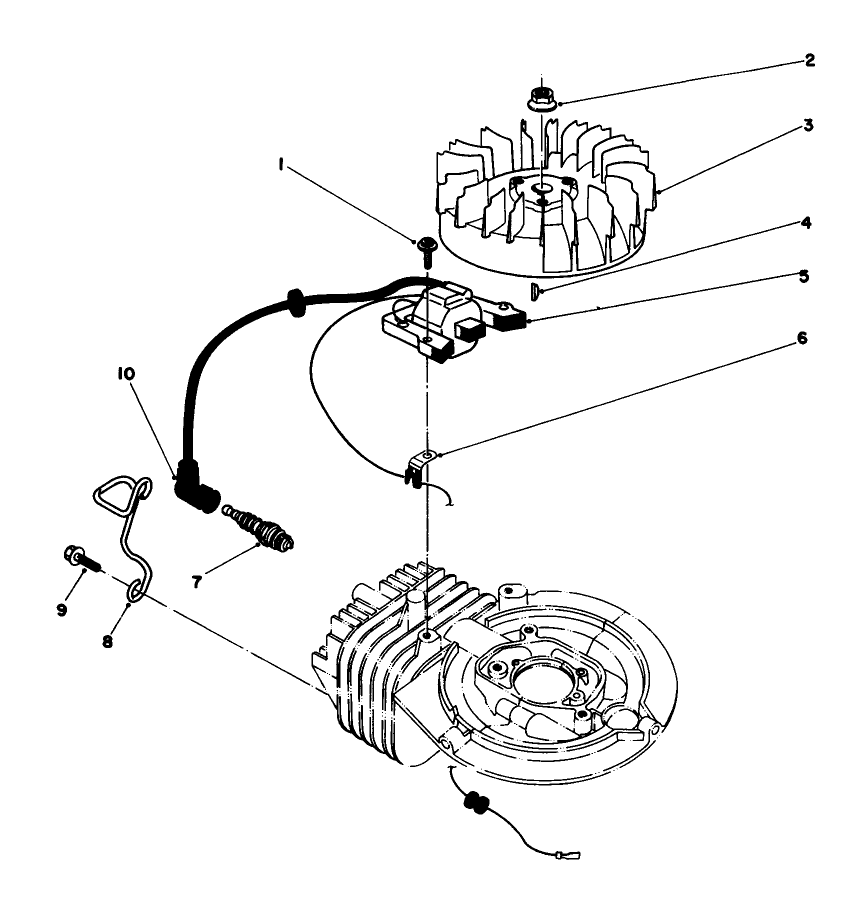 2
3
1
4
5
6
10
7
9
8