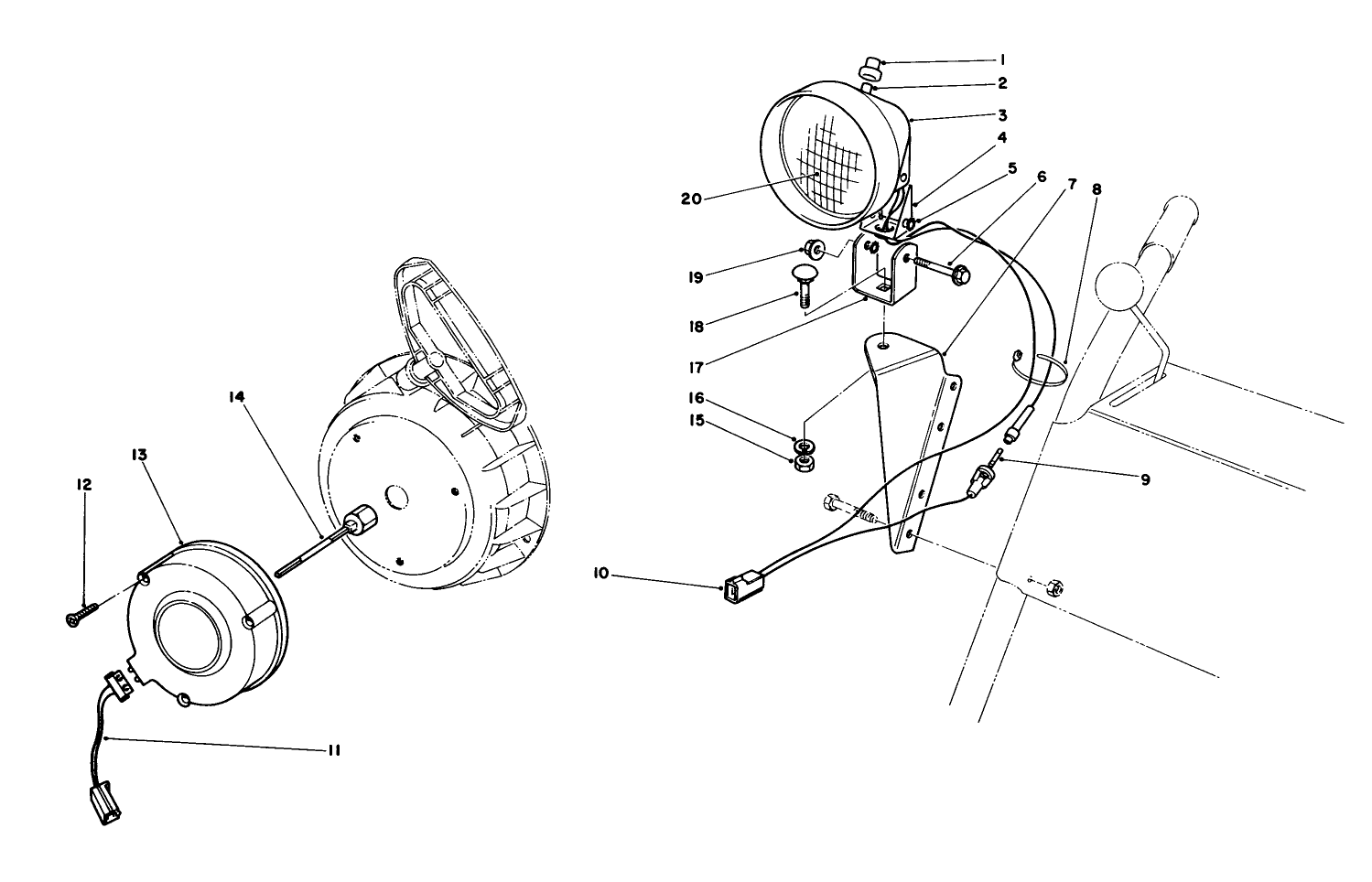 1
2
3
4
5
6
7
8
20
19
18
17
16
15
9
10
14
13
12
11