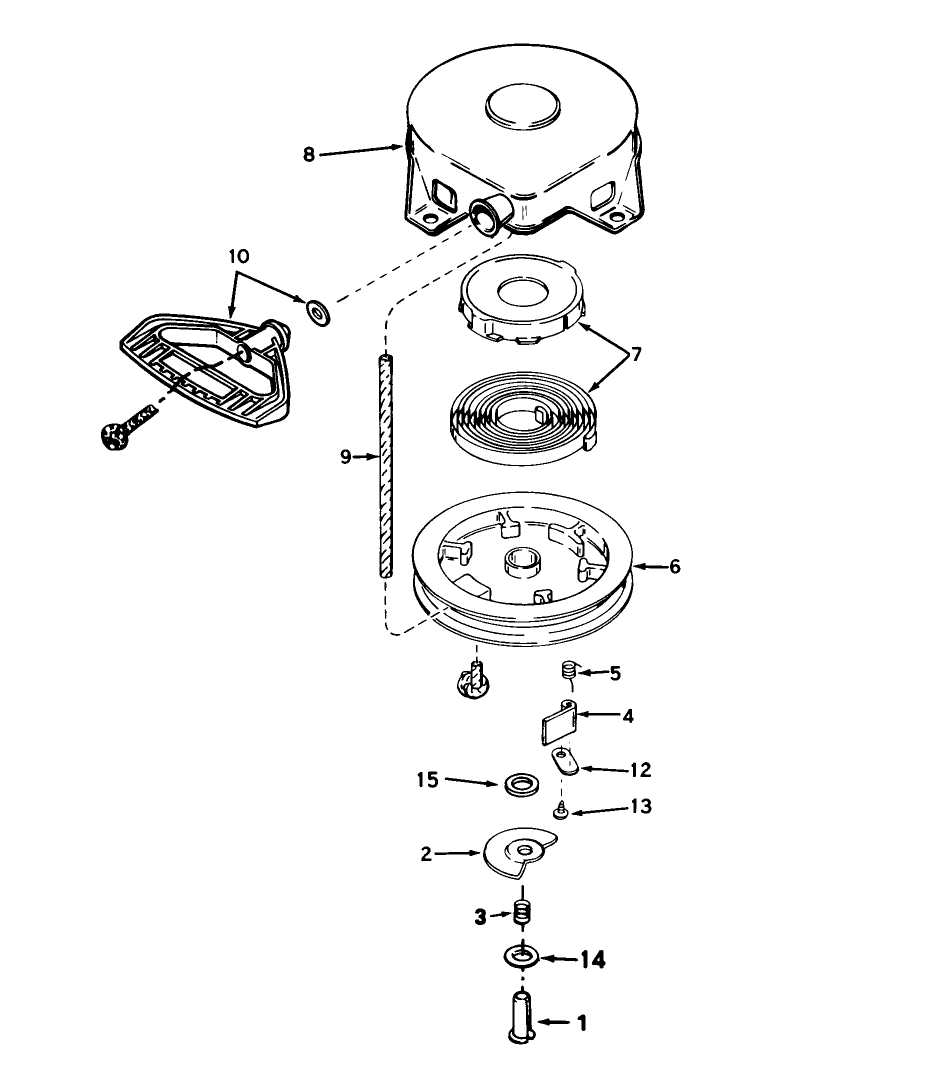 8
10
7
9
6
5
4
12
15
13
2
3
14
1