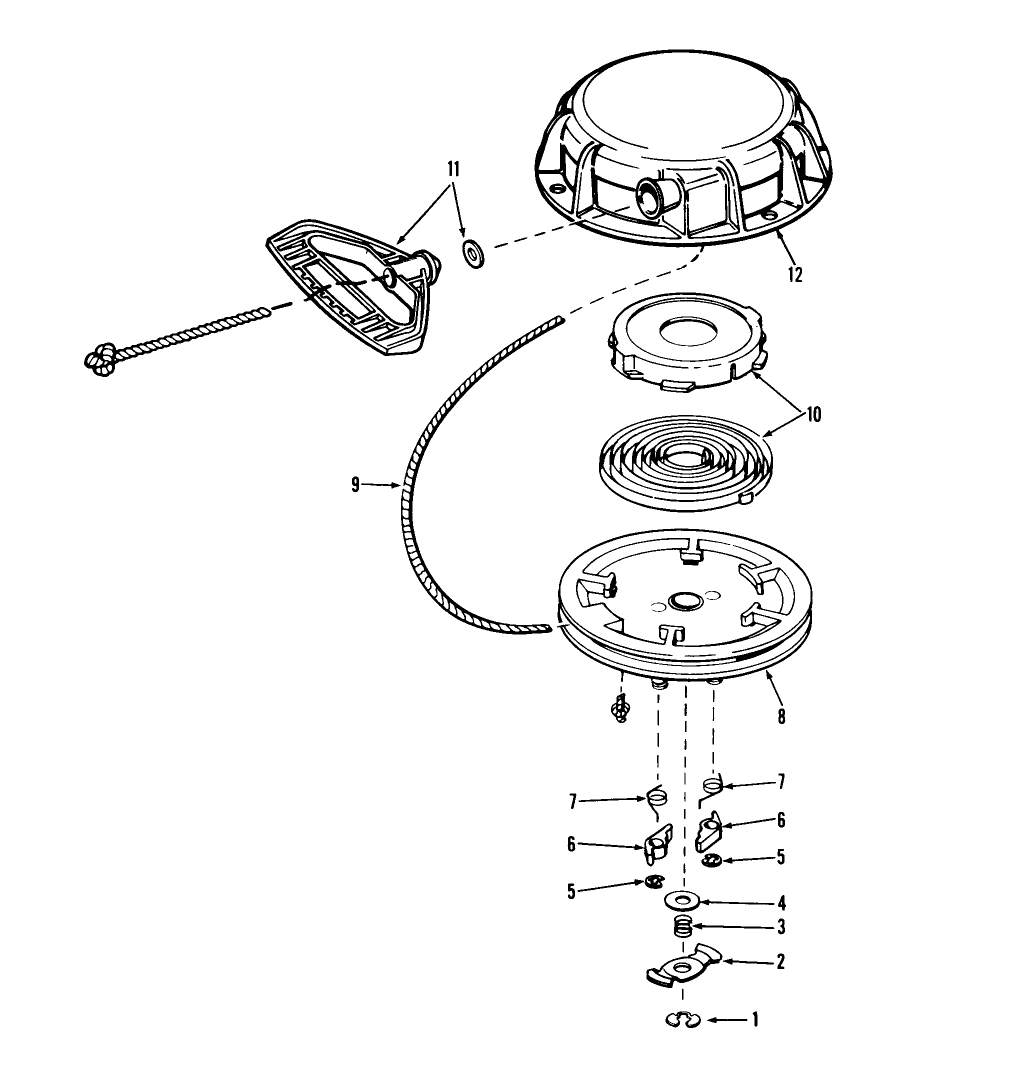 11
12
10
9
8
7
7
6
6
5
5
4
3
2
1