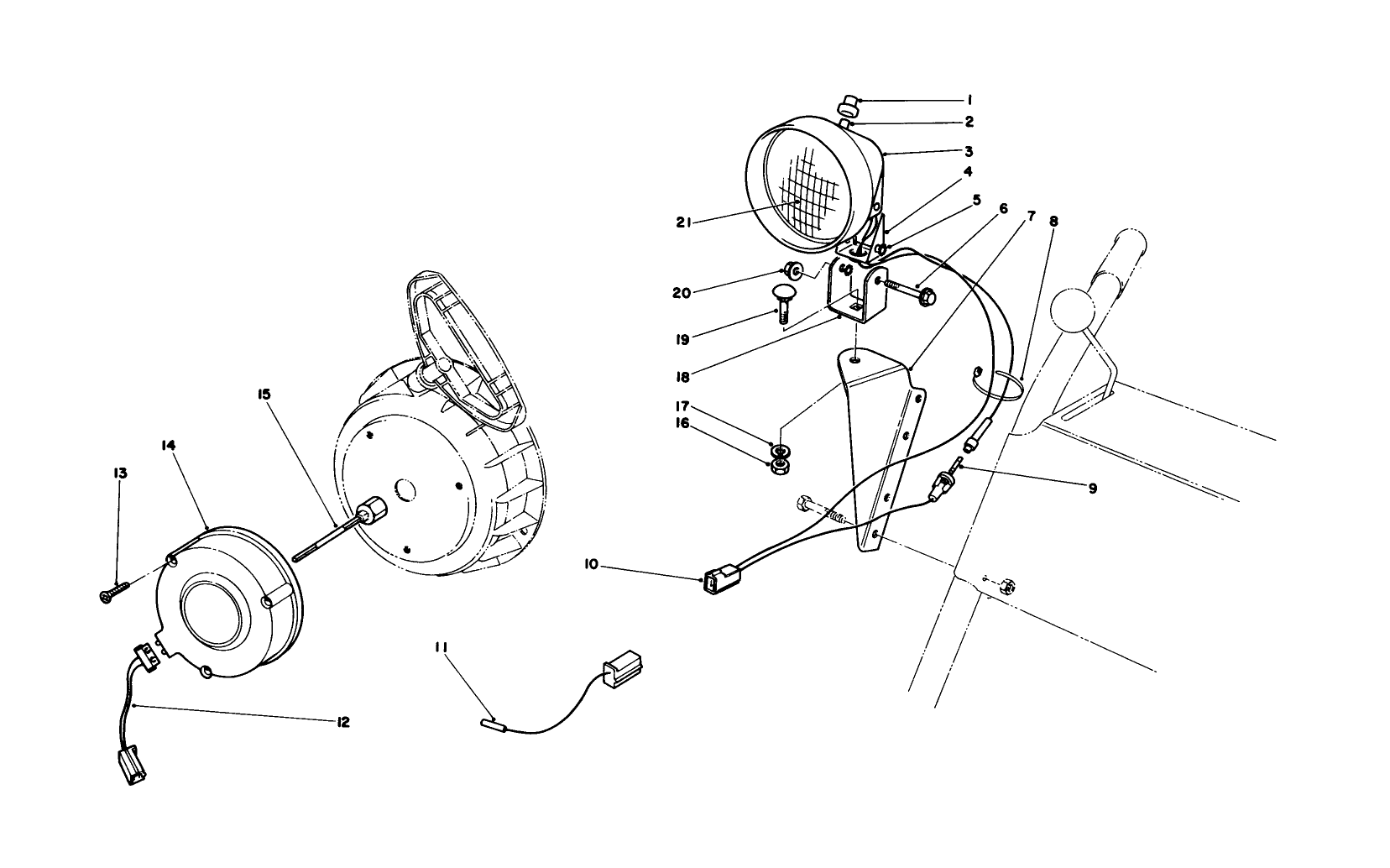 1
2
3
4
5
6
7
8
21
20
19
18
17
16
9
10
15
14
13
11
12