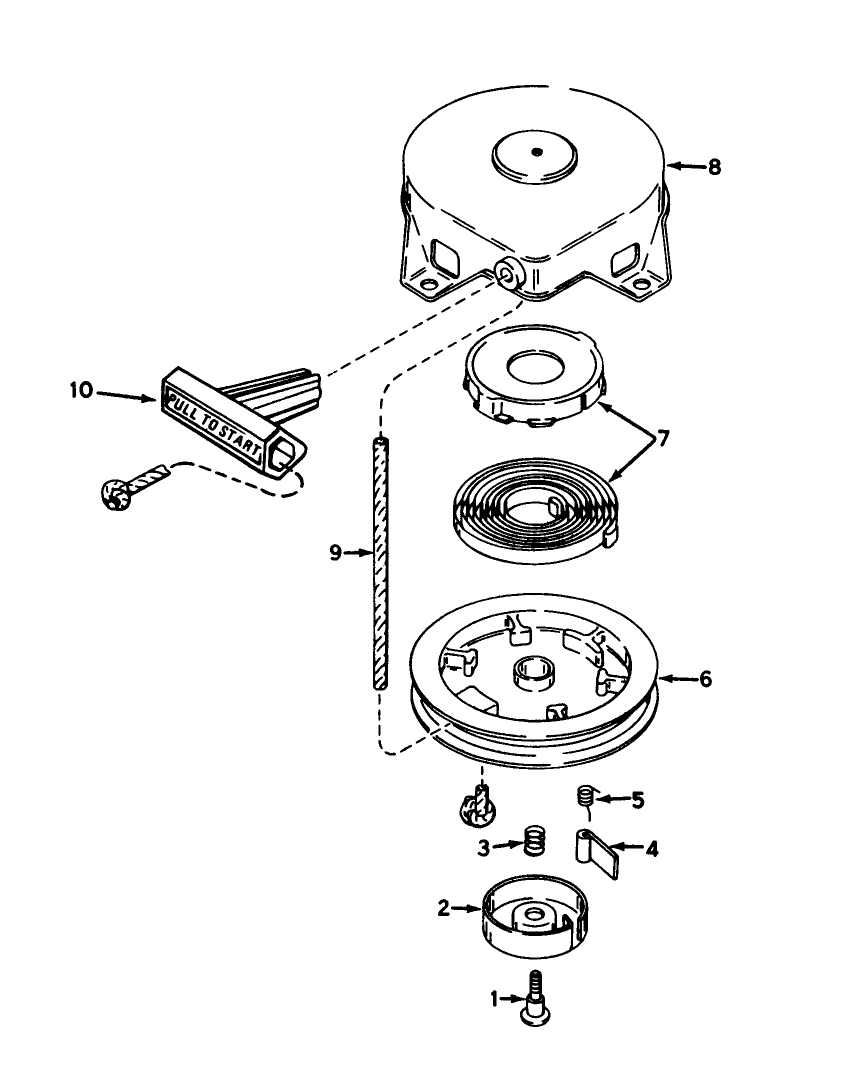 8

10

PULL TO START

7

9

6

5

3

4

2

1